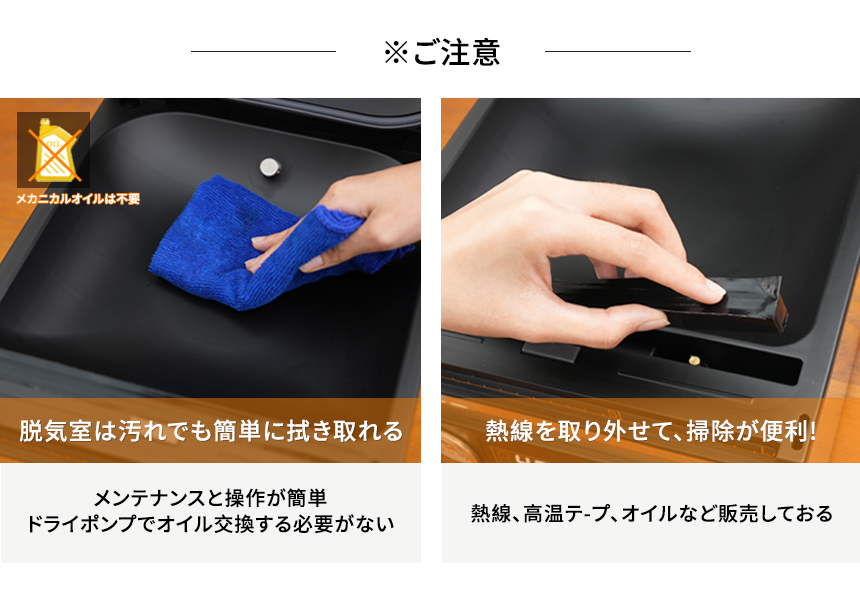 ※ご注意

OIL

メカニカルオイルは不要

脱気室は汚れでも簡単に拭き取れる

メンテナンスと操作が簡単
ドライポンプでオイル交換する必要がない

熱線を取り外せて、掃除が便利!

熱線、高温テープ、オイルなど販売しておる