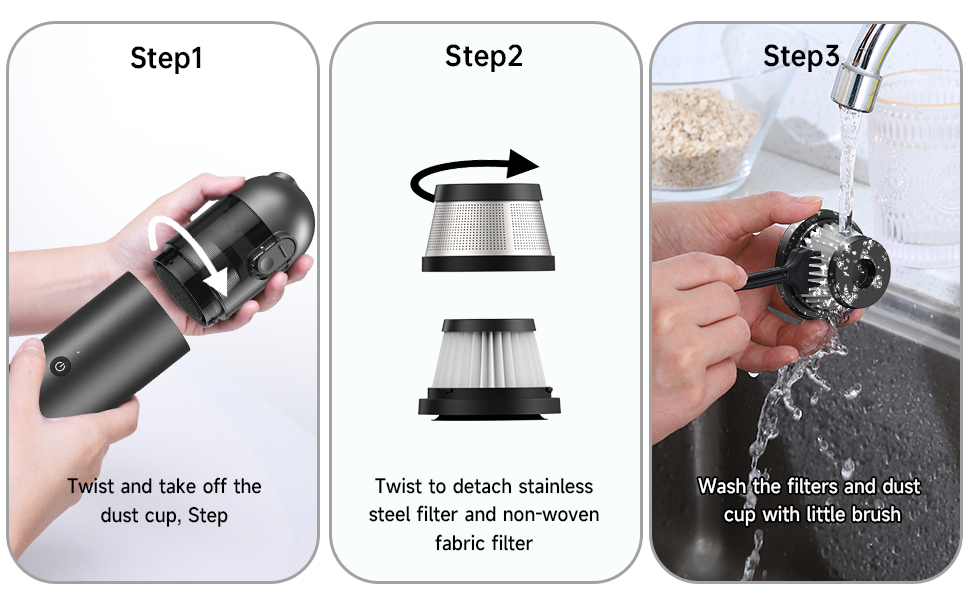 Step1

Twist and take off the dust cup, Step

Step2

Twist to detach stainless steel filter and non-woven fabric filter

Step3

Wash the filters and dust cup with little brush