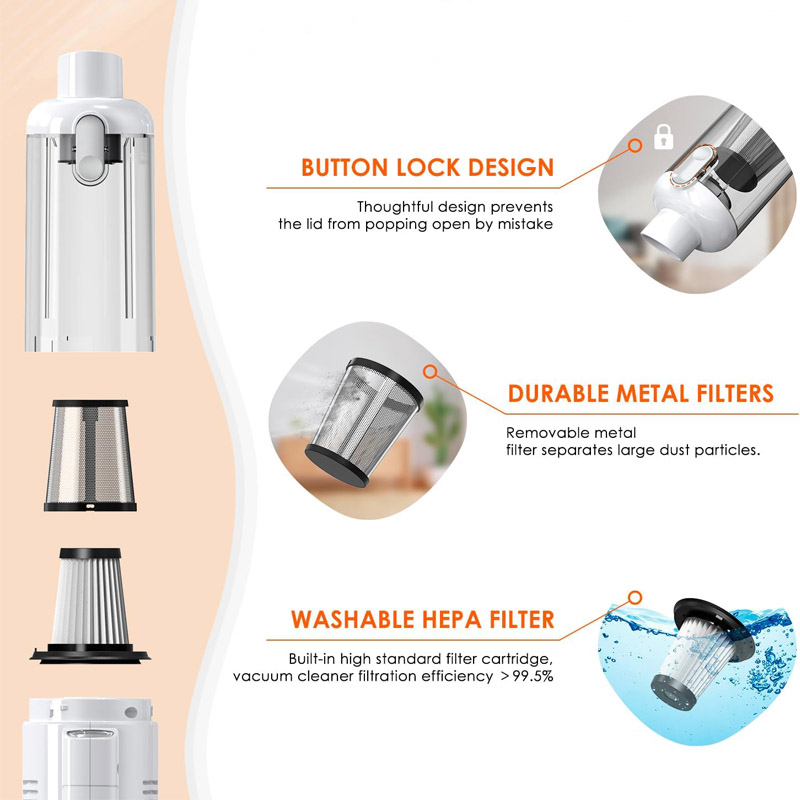 BUTTON LOCK DESIGN

Thoughtful design prevents the lid from popping open by mistake

DURABLE METAL FILTERS

Removable metal filter separates large dust particles.

WASHABLE HEPA FILTER

Built-in high standard filter cartridge, vacuum cleaner filtration efficiency >99.5%