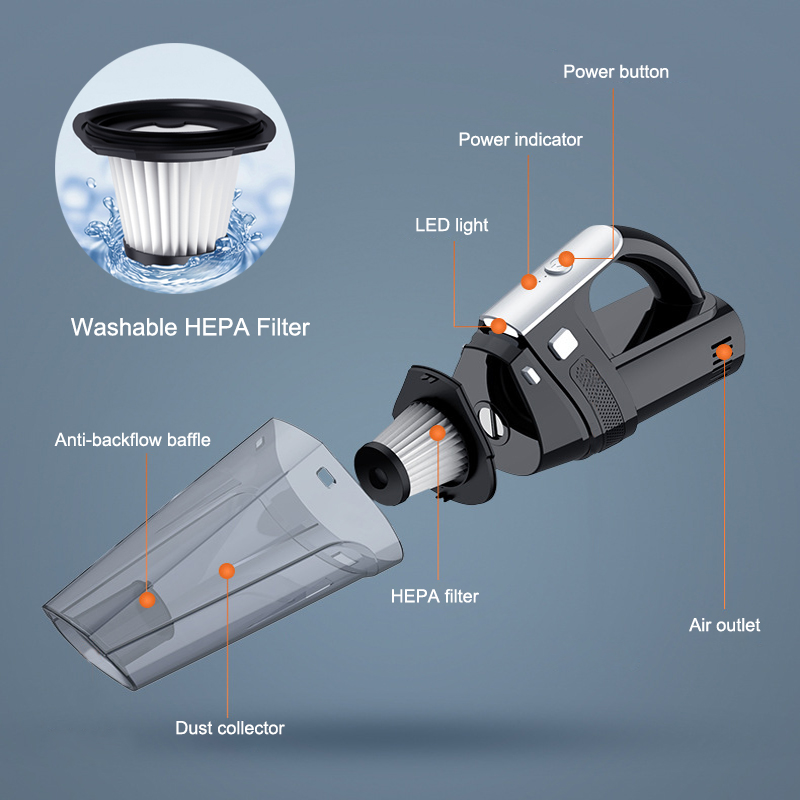 Power button

Power indicator

LED light

Washable HEPA Filter

Anti-backflow baffle

HEPA filter

Air outlet

Dust collector