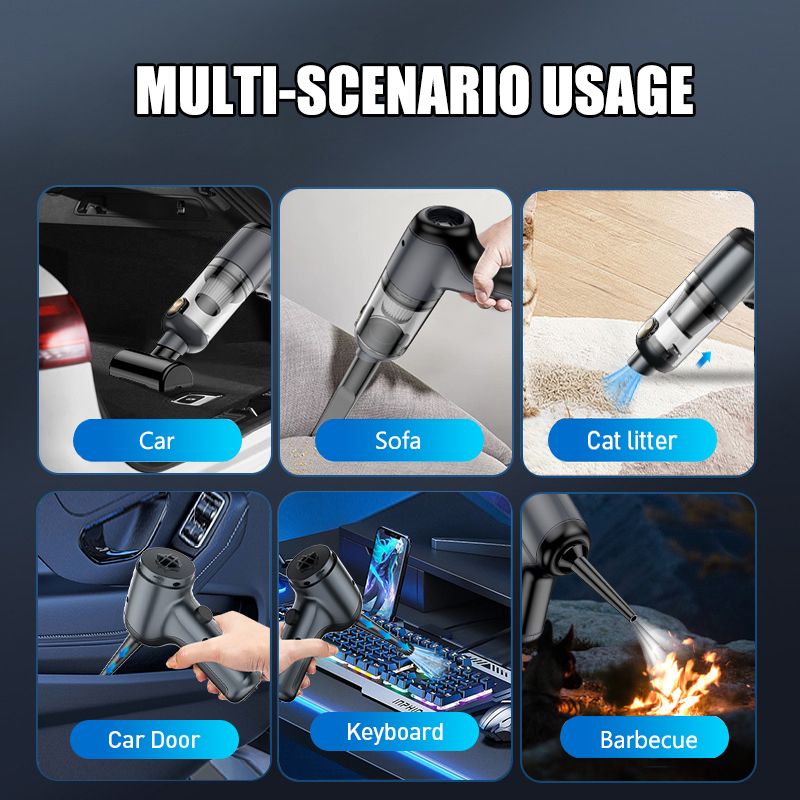 MULTI-SCENARIO USAGE

Car

Sofa

Cat litter

Car Door

Keyboard

Barbecue