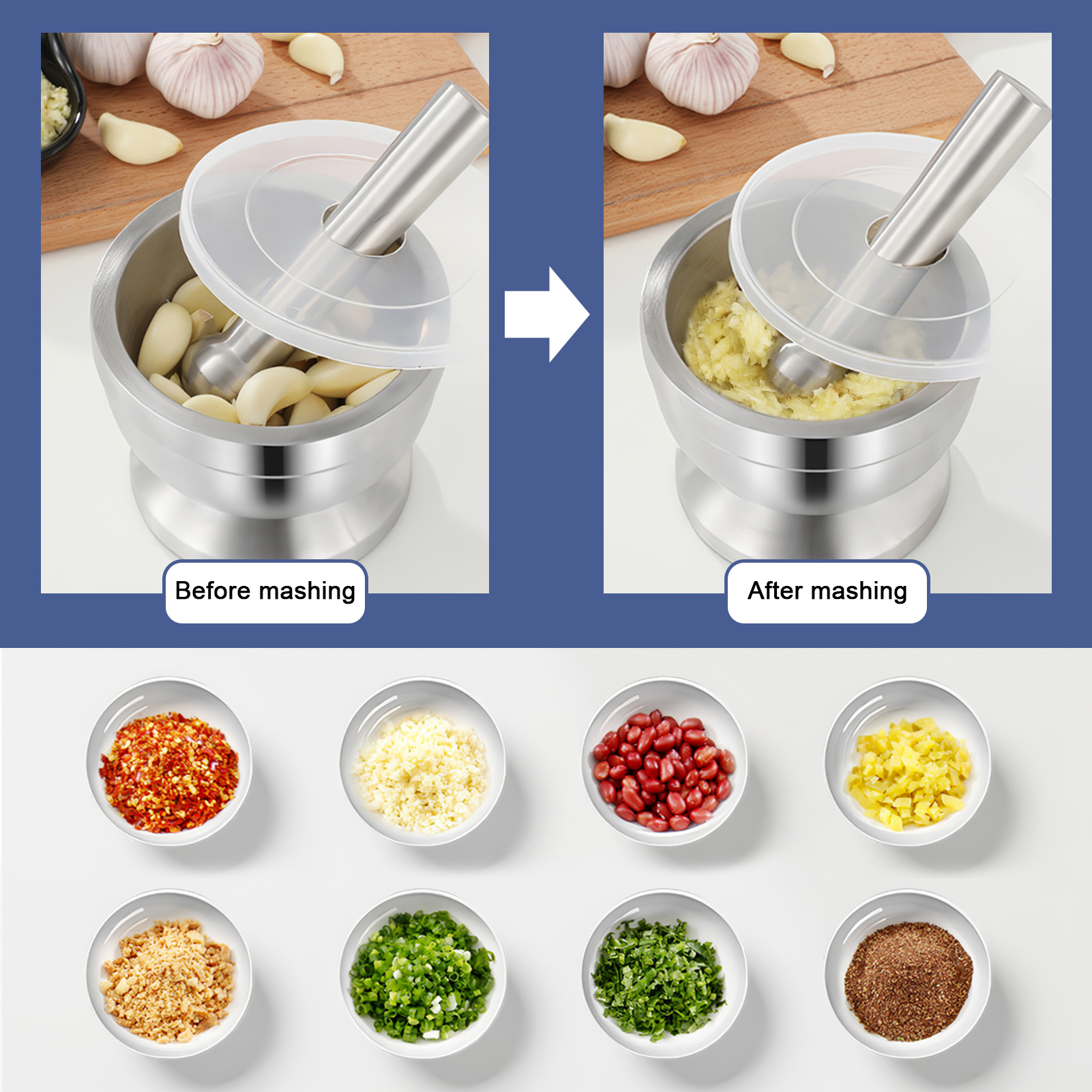 Before mashing

After mashing