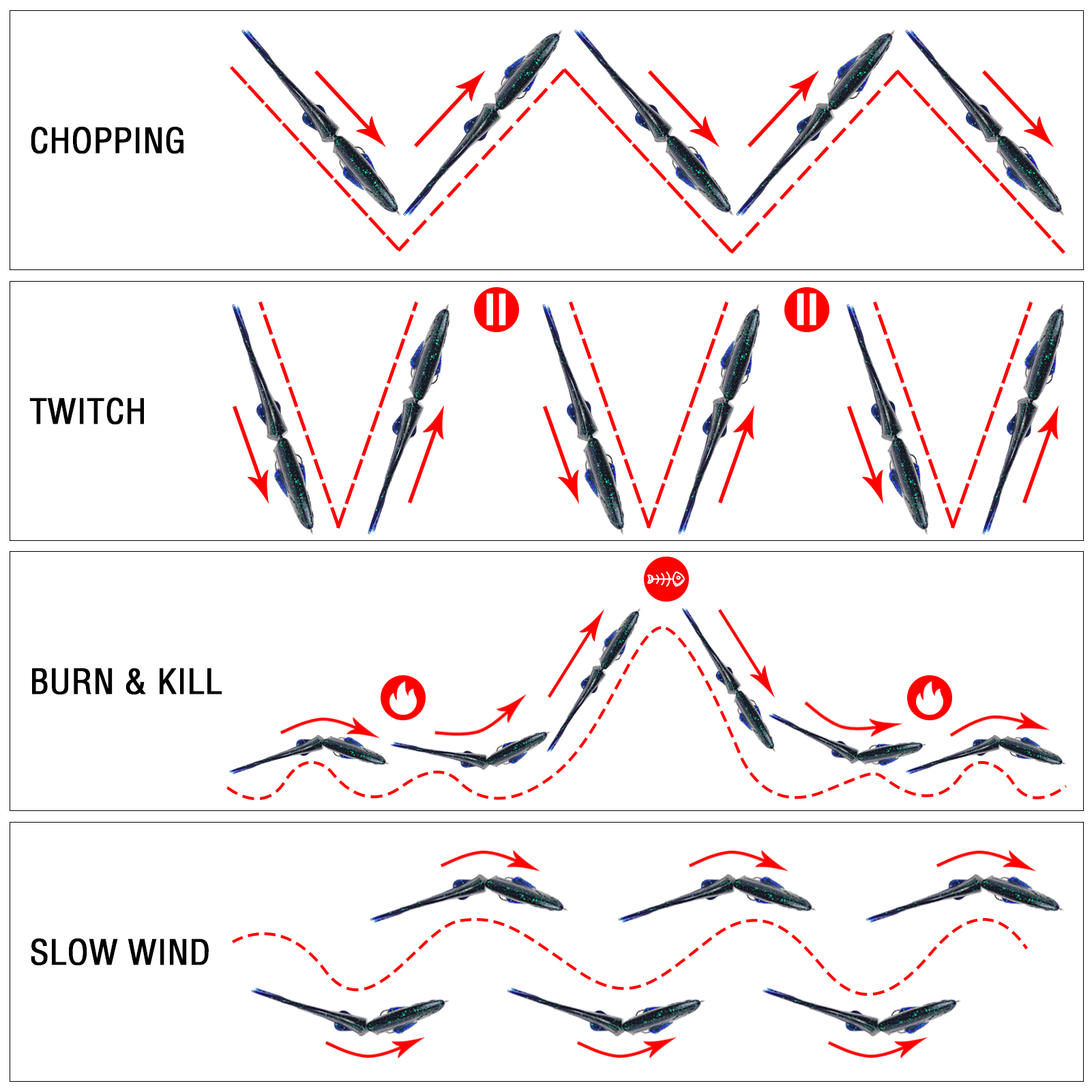 CHOPPING

TWITCH

BURN & KILL

SLOW WIND