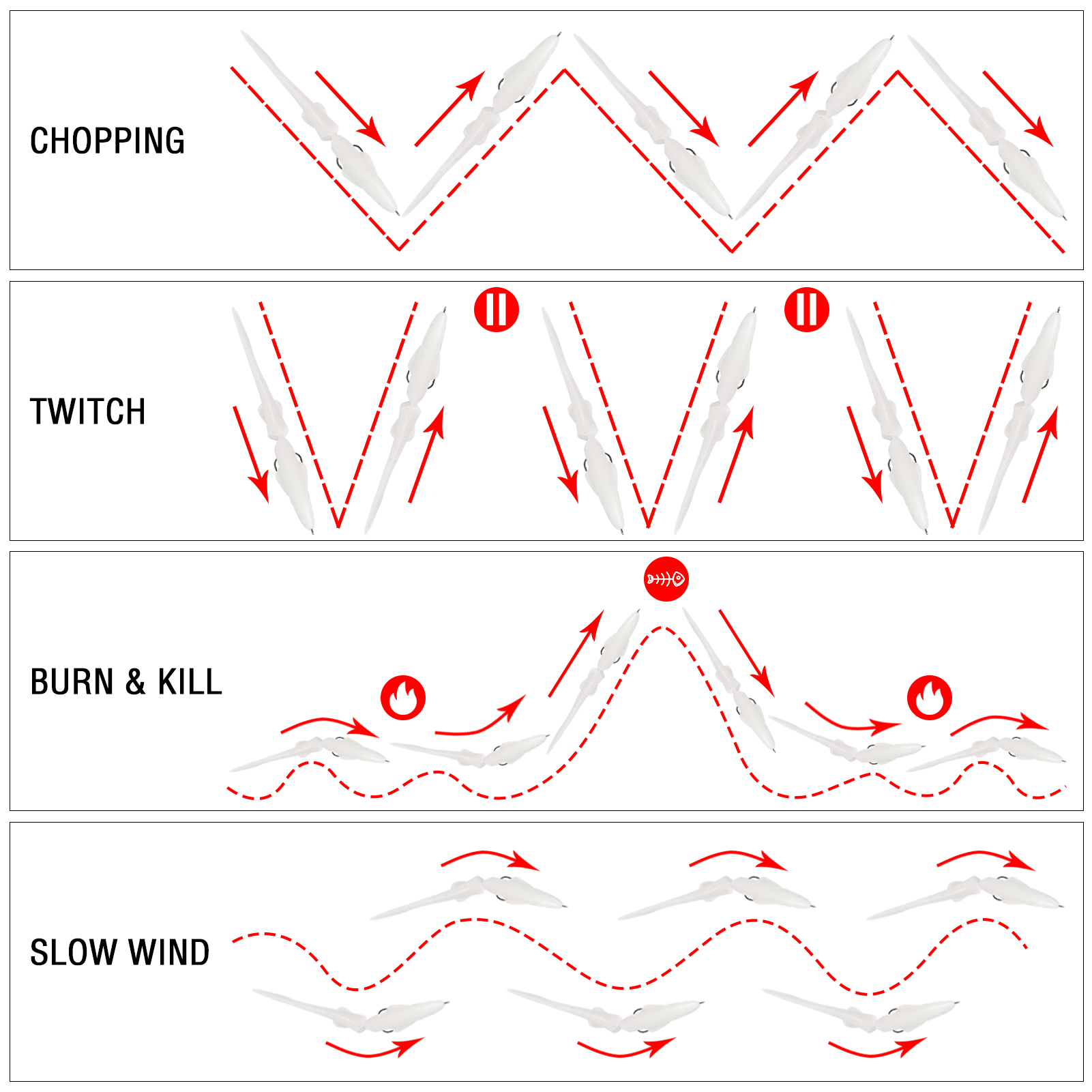 CHOPPING

TWITCH

BURN & KILL

SLOW WIND