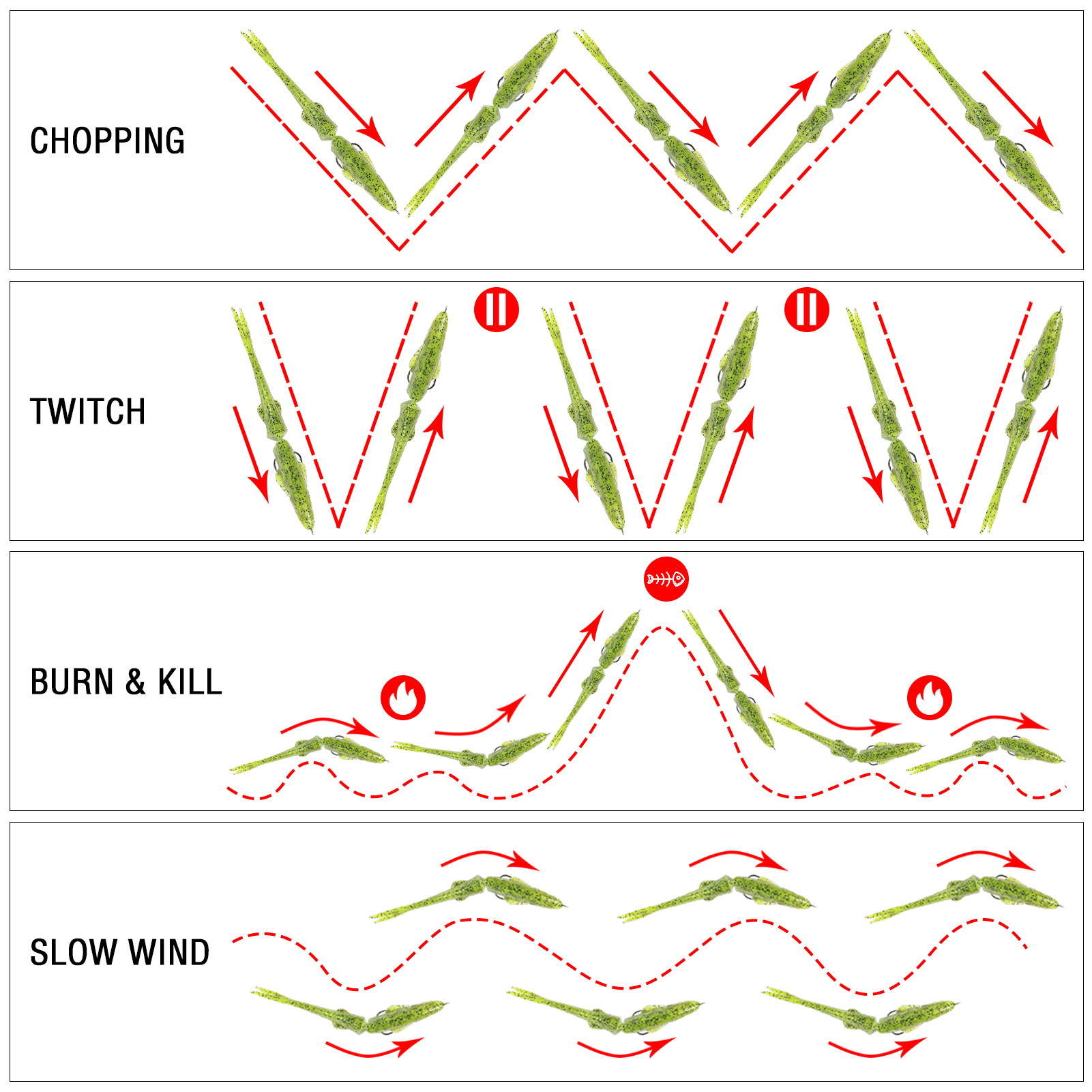 CHOPPING

TWITCH

BURN & KILL

SLOW WIND