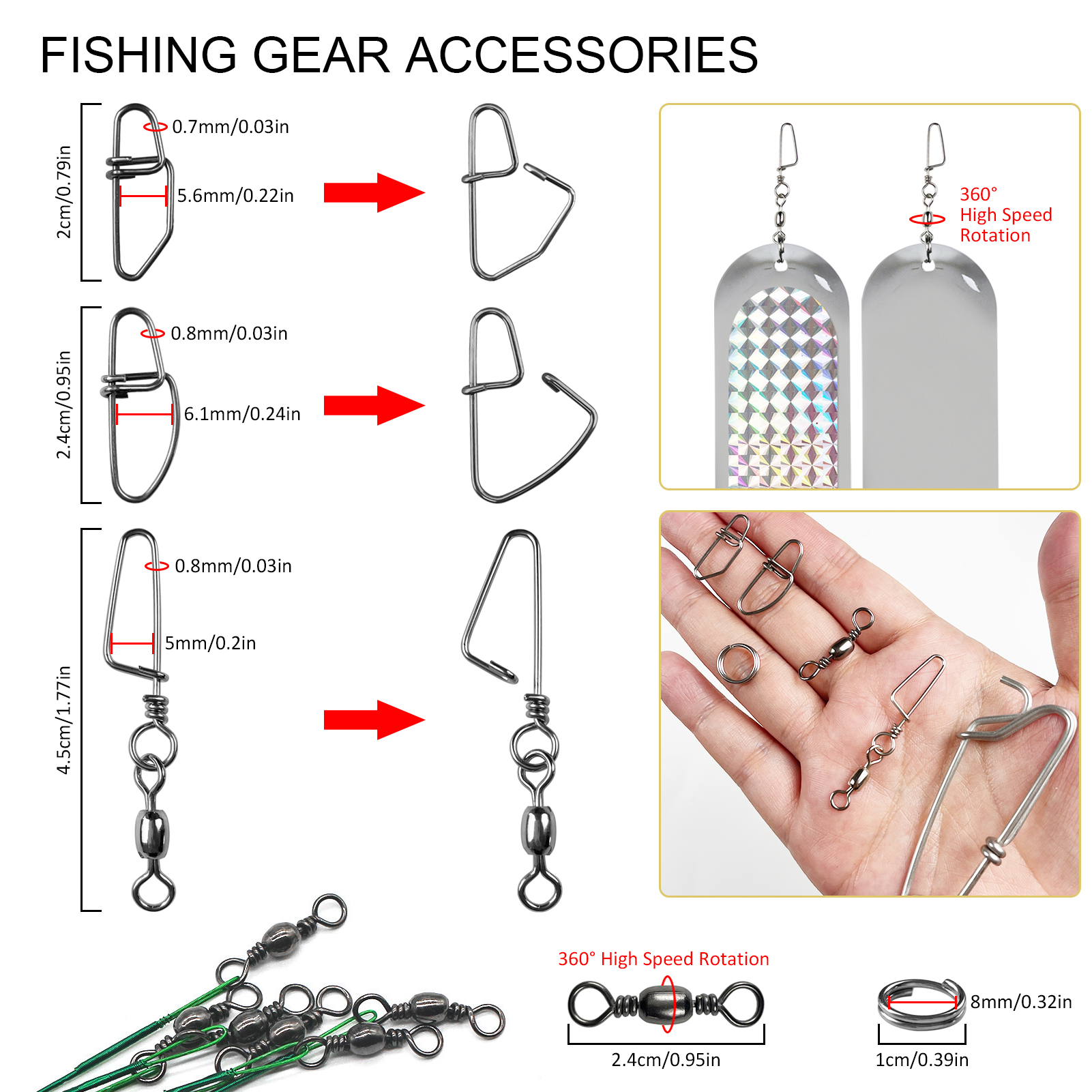 FISHING GEAR ACCESSORIES

2cm/0.79in
0.7mm/0.03in
5.6mm/0.22in

2.4cm/0.95in
0.8mm/0.03in
6.1mm/0.24in

4.5cm/1.77in
0.8mm/0.03in
5mm/0.2in

360°
High Speed
Rotation

360° High Speed Rotation
2.4cm/0.95in

8mm/0.32in
1cm/0.39in