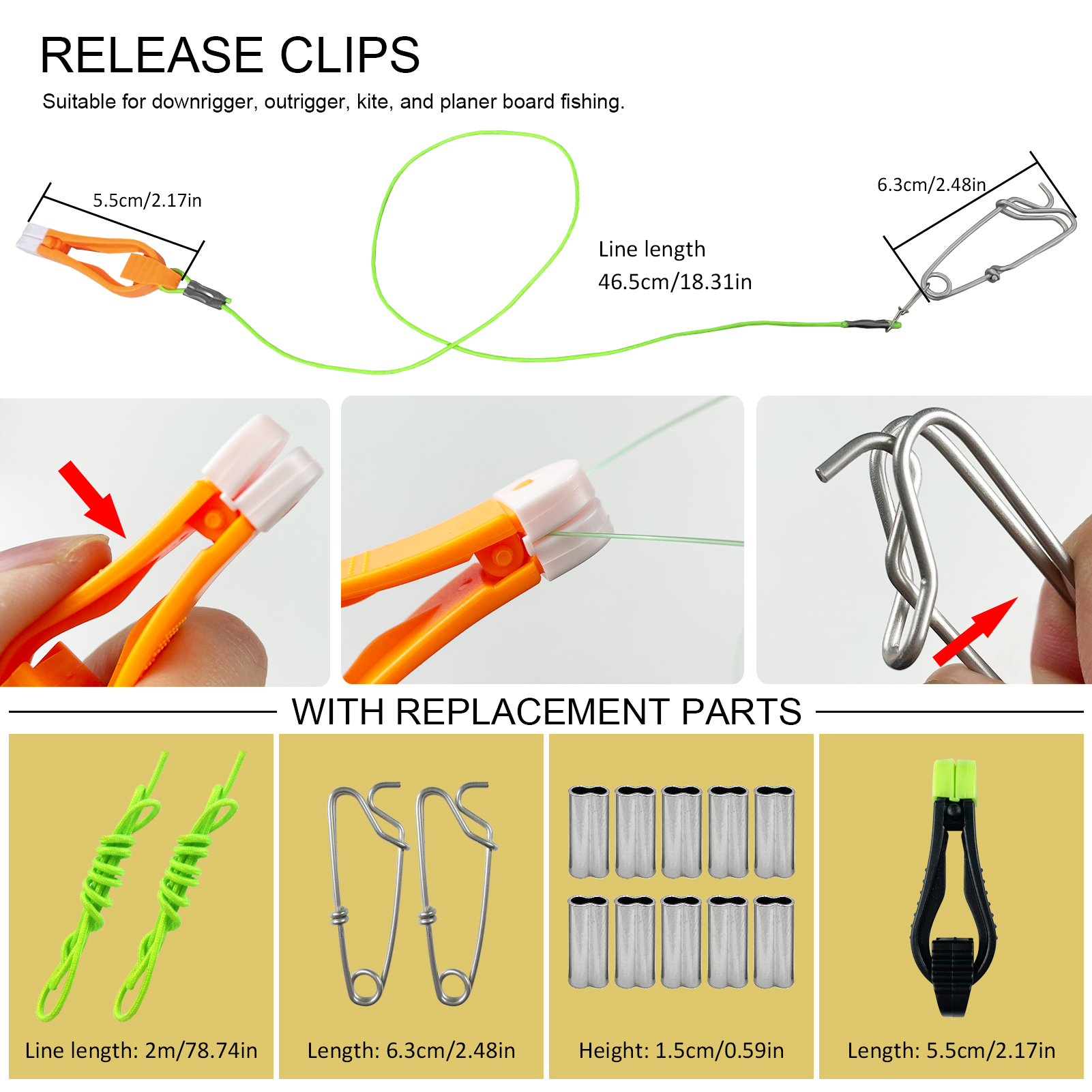 RELEASE CLIPS

Suitable for downrigger, outrigger, kite, and planer board fishing.

5.5cm/2.17in

Line length
46.5cm/18.31in

6.3cm/2.48in

WITH REPLACEMENT PARTS

Line length: 2m/78.74in

Length: 6.3cm/2.48in

Height: 1.5cm/0.59in

Length: 5.5cm/2.17in