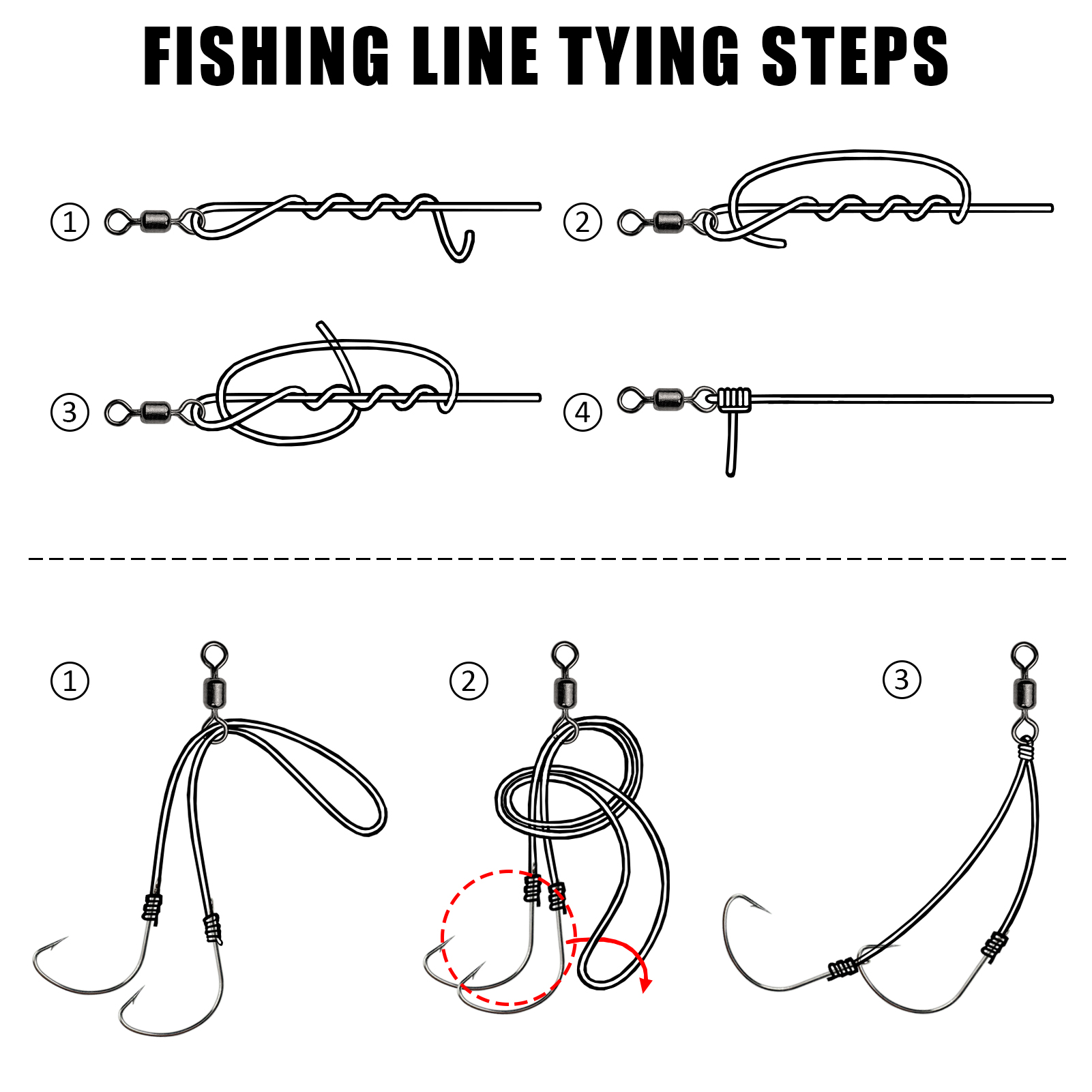 FISHING LINE TYING STEPS

①
②
③
④

①
②
③