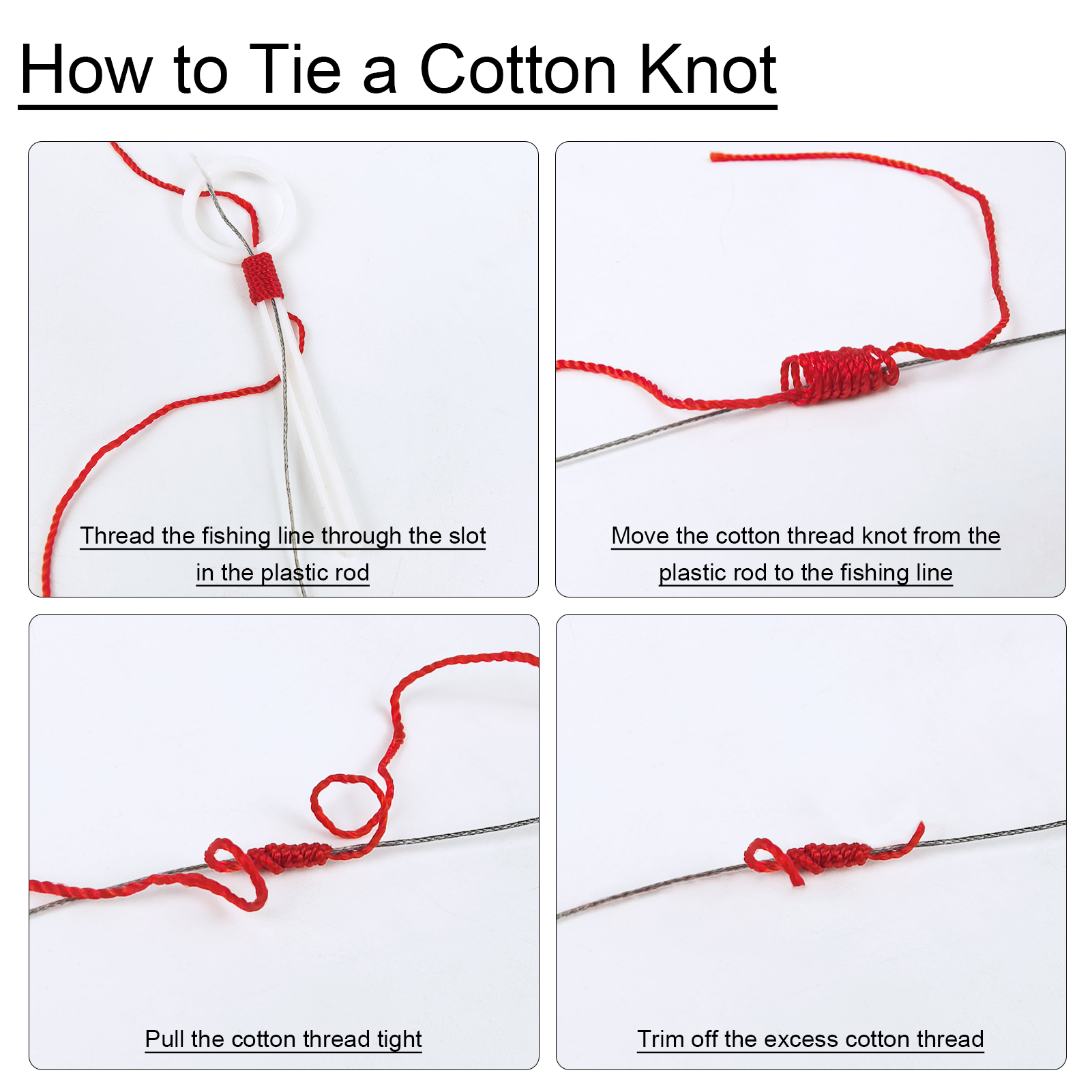 How to Tie a Cotton Knot

Thread the fishing line through the slot in the plastic rod

Move the cotton thread knot from the plastic rod to the fishing line

Pull the cotton thread tight

Trim off the excess cotton thread