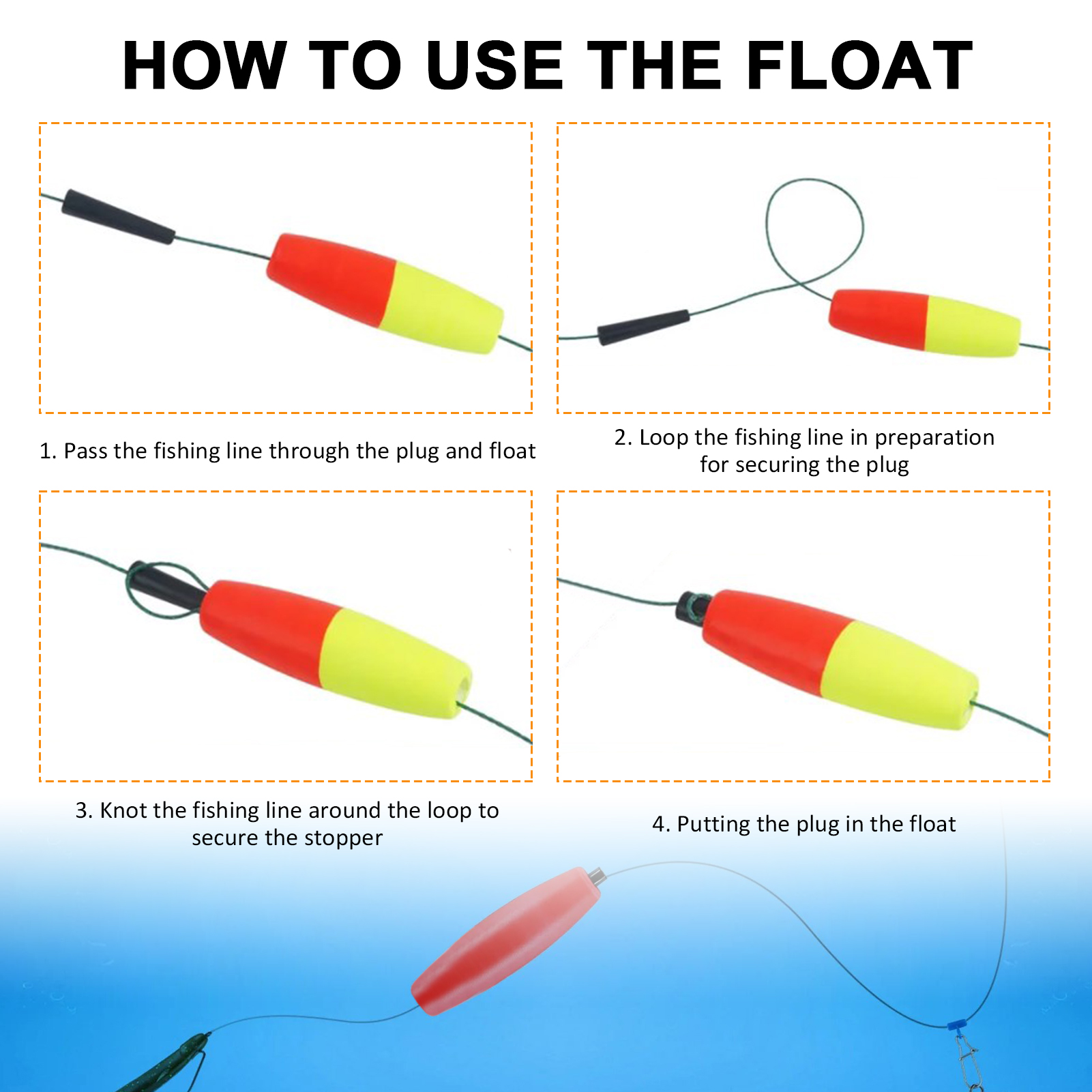 HOW TO USE THE FLOAT

1. Pass the fishing line through the plug and float

2. Loop the fishing line in preparation for securing the plug

3. Knot the fishing line around the loop to secure the stopper

4. Putting the plug in the float