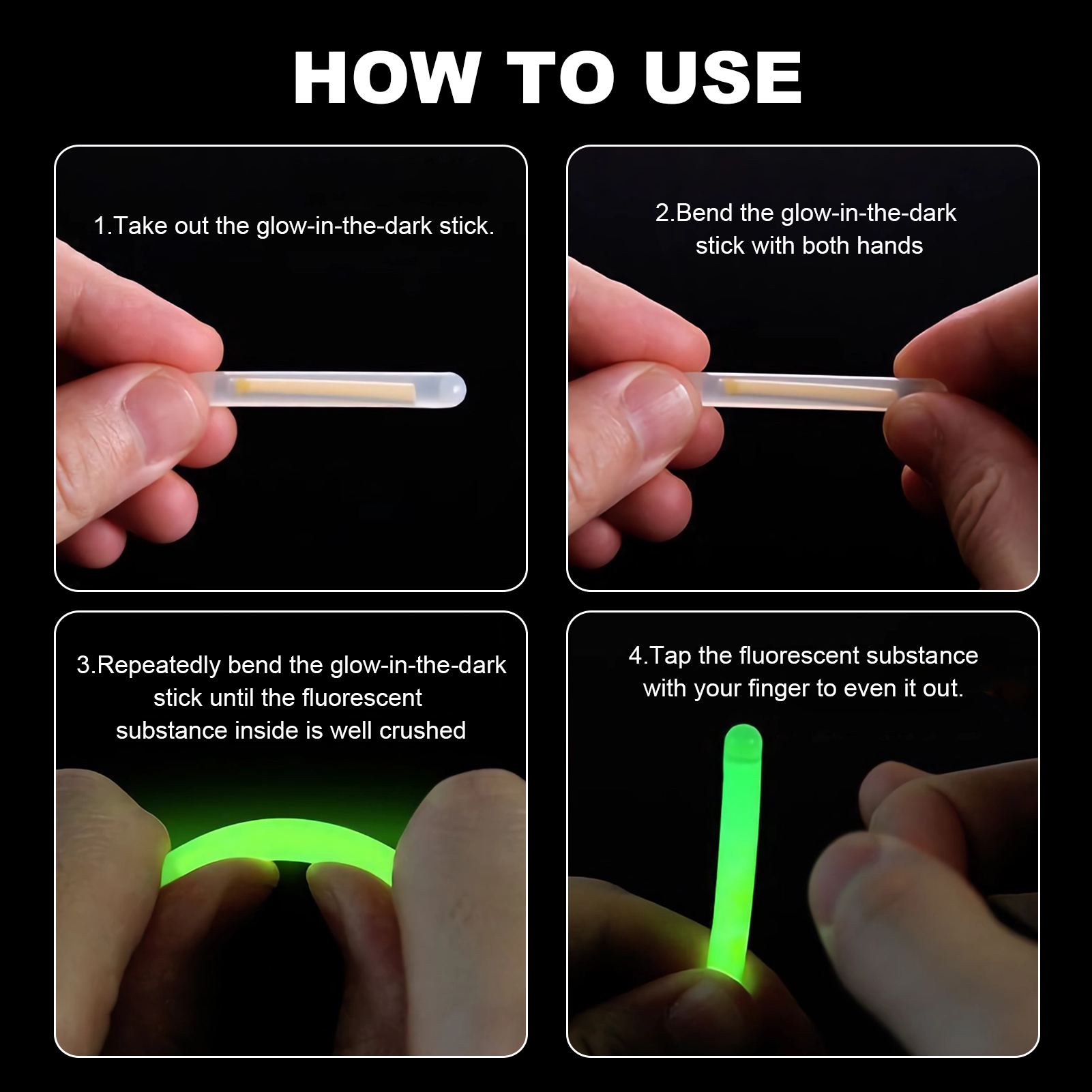 HOW TO USE

1.Take out the glow-in-the-dark stick.

2.Bend the glow-in-the-dark stick with both hands

3.Repeatedly bend the glow-in-the-dark stick until the fluorescent substance inside is well crushed

4.Tap the fluorescent substance with your finger to even it out.