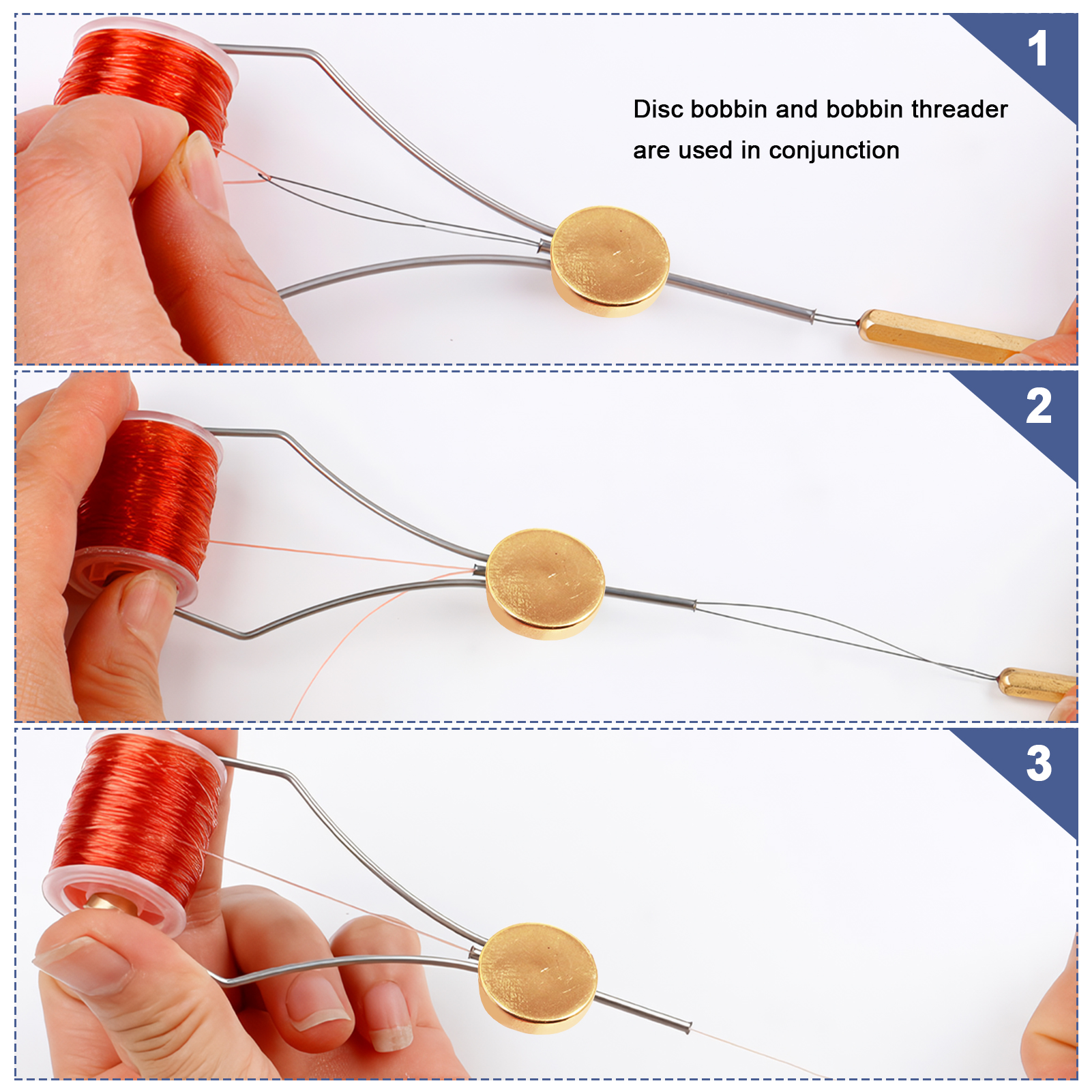 1

Disc bobbin and bobbin threader are used in conjunction

2

3