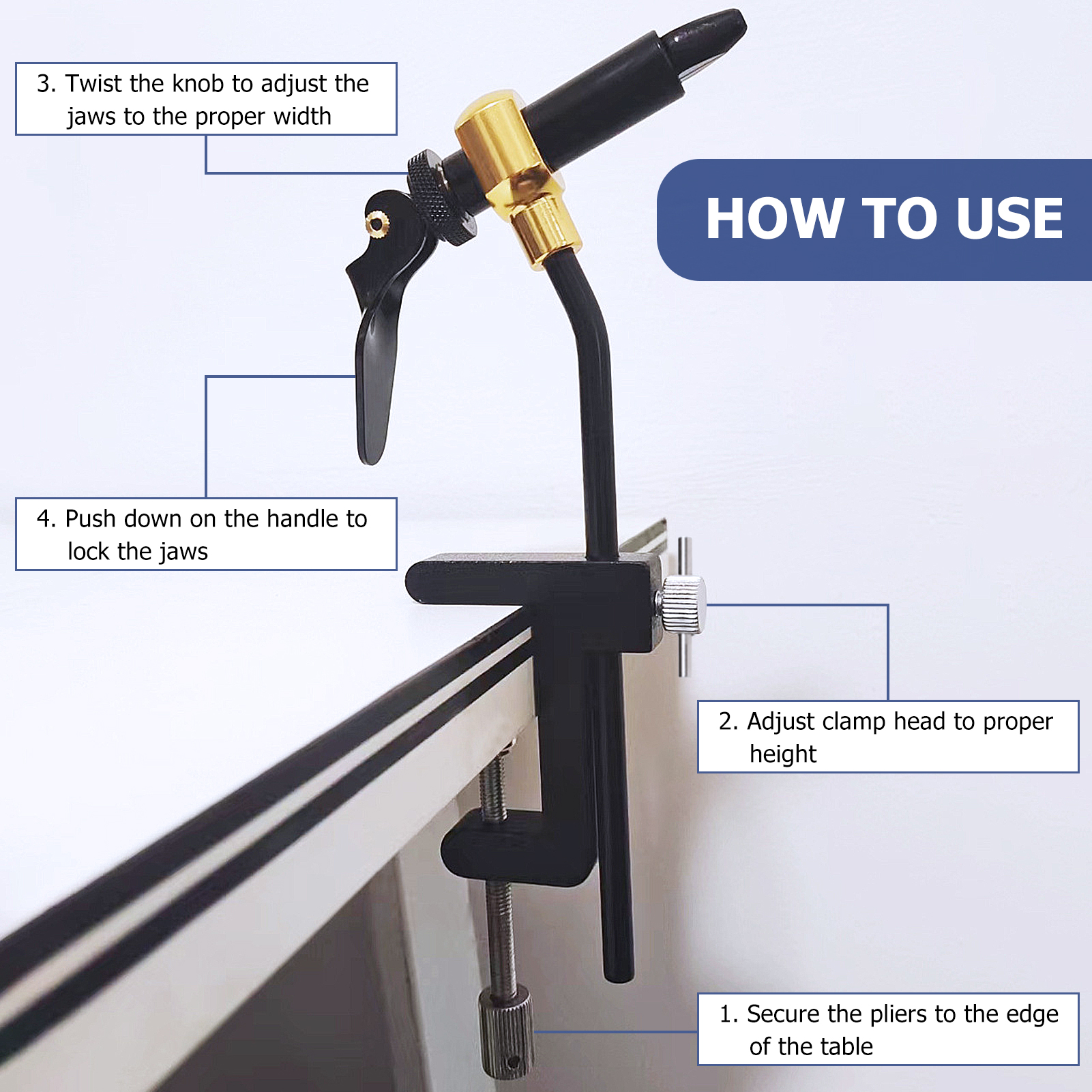 3. Twist the knob to adjust the jaws to the proper width

HOW TO USE

4. Push down on the handle to lock the jaws

2. Adjust clamp head to proper height

1. Secure the pliers to the edge of the table