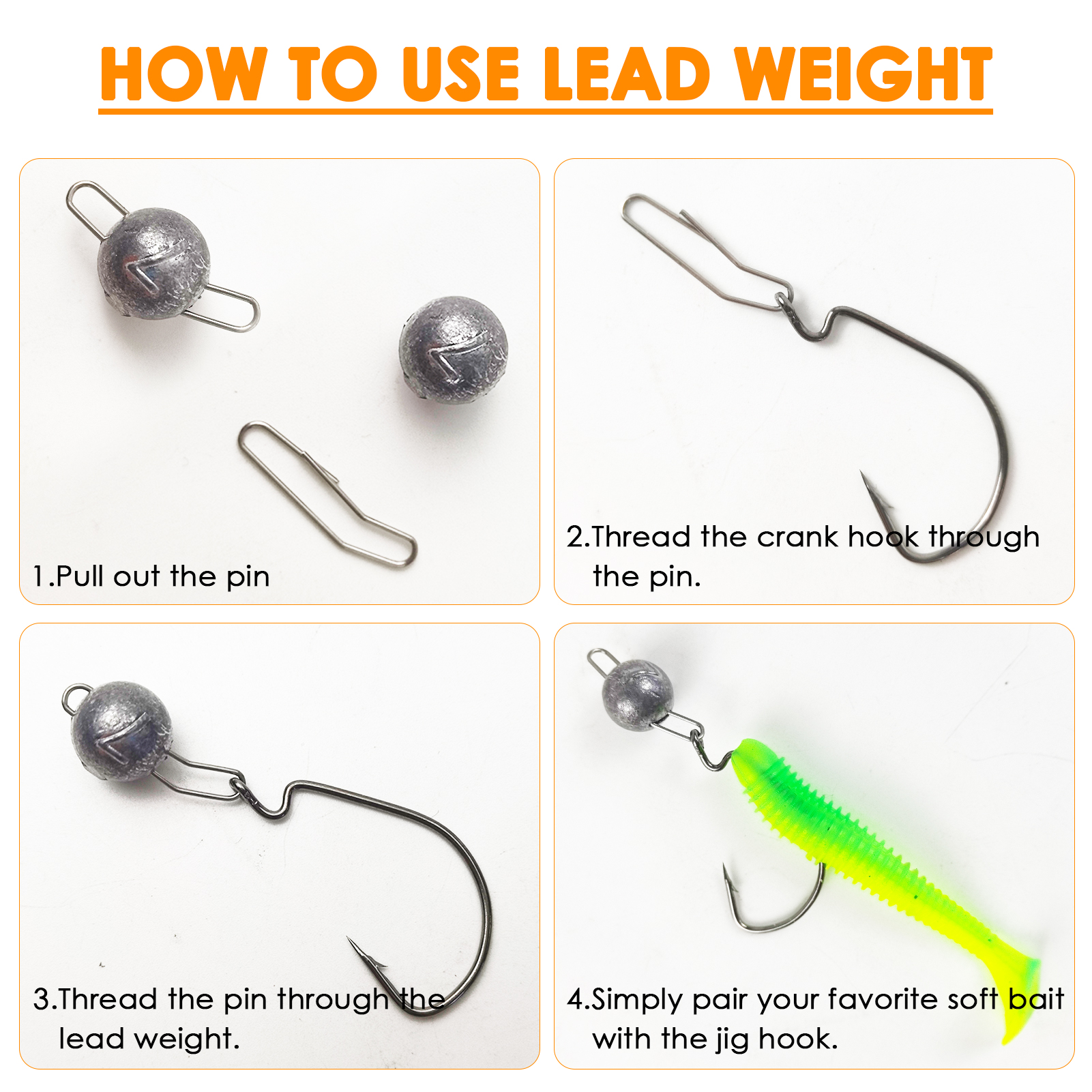 HOW TO USE LEAD WEIGHT

1.Pull out the pin

2.Thread the crank hook through the pin.

3.Thread the pin through the lead weight.

4.Simply pair your favorite soft bait with the jig hook.