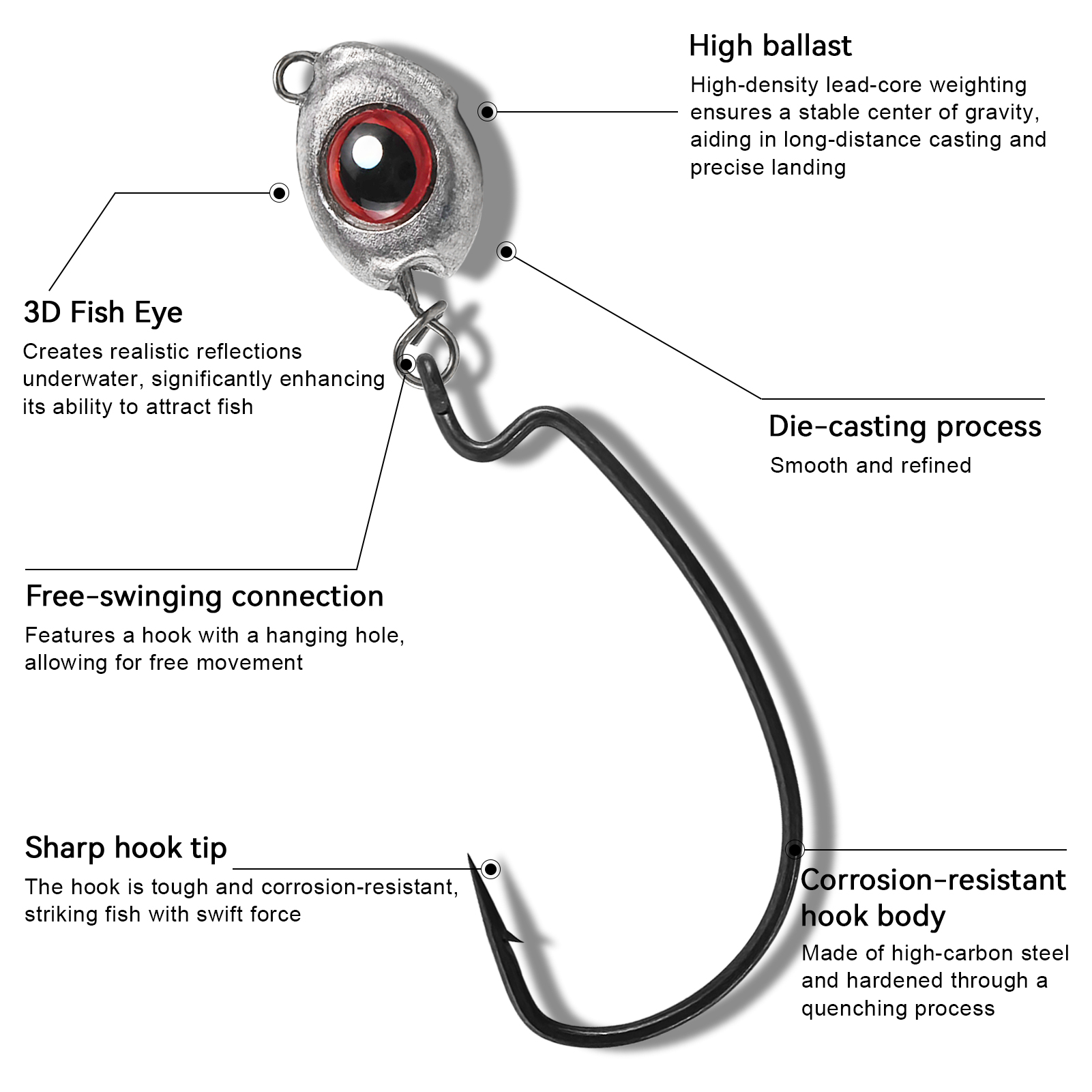 High ballast

High-density lead-core weighting ensures a stable center of gravity, aiding in long-distance casting and precise landing

3D Fish Eye

Creates realistic reflections underwater, significantly enhancing its ability to attract fish

Die-casting process

Smooth and refined

Free-swinging connection

Features a hook with a hanging hole, allowing for free movement

Sharp hook tip

The hook is tough and corrosion-resistant, striking fish with swift force

Corrosion-resistant hook body

Made of high-carbon steel and hardened through a quenching process