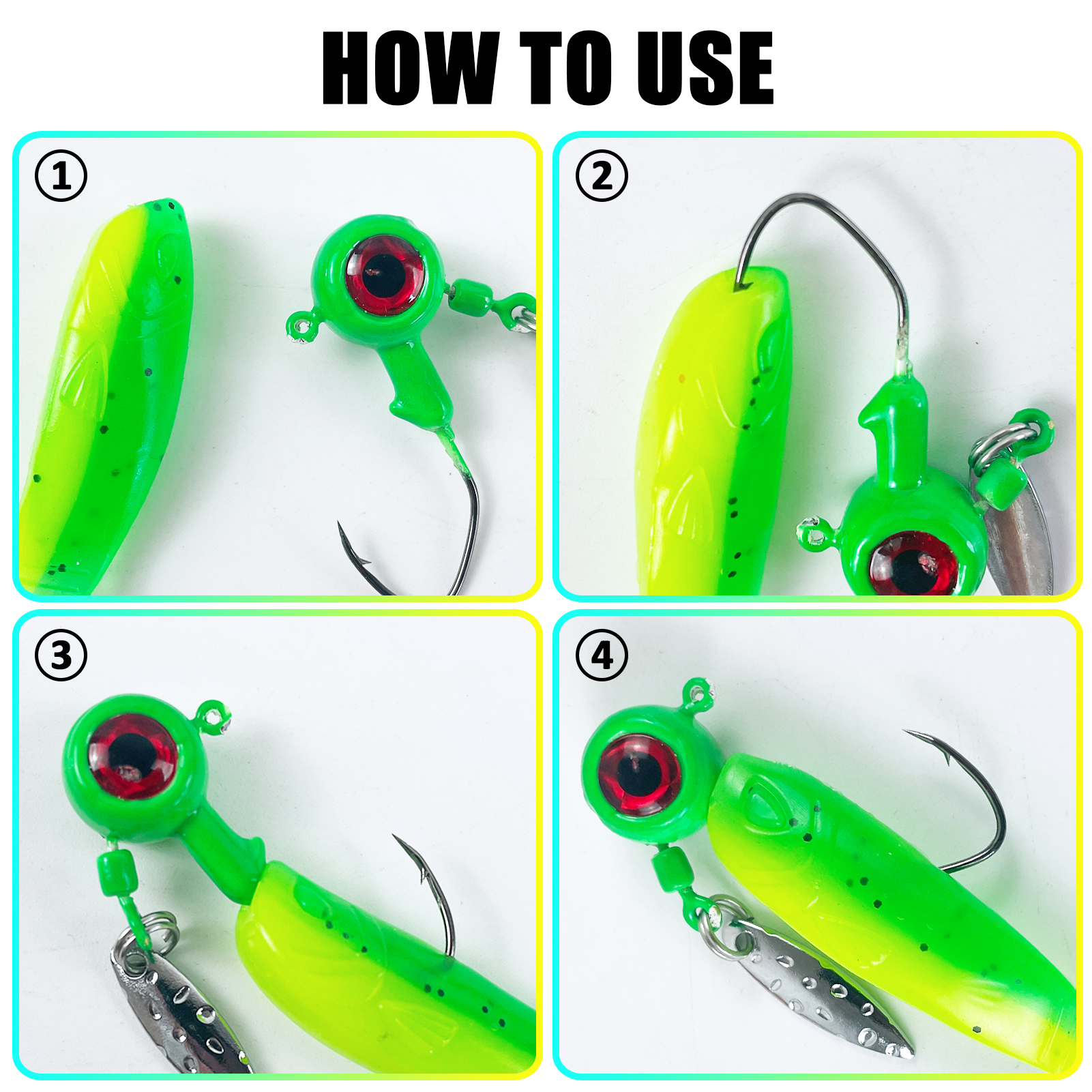 HOW TO USE

①

②

③

④