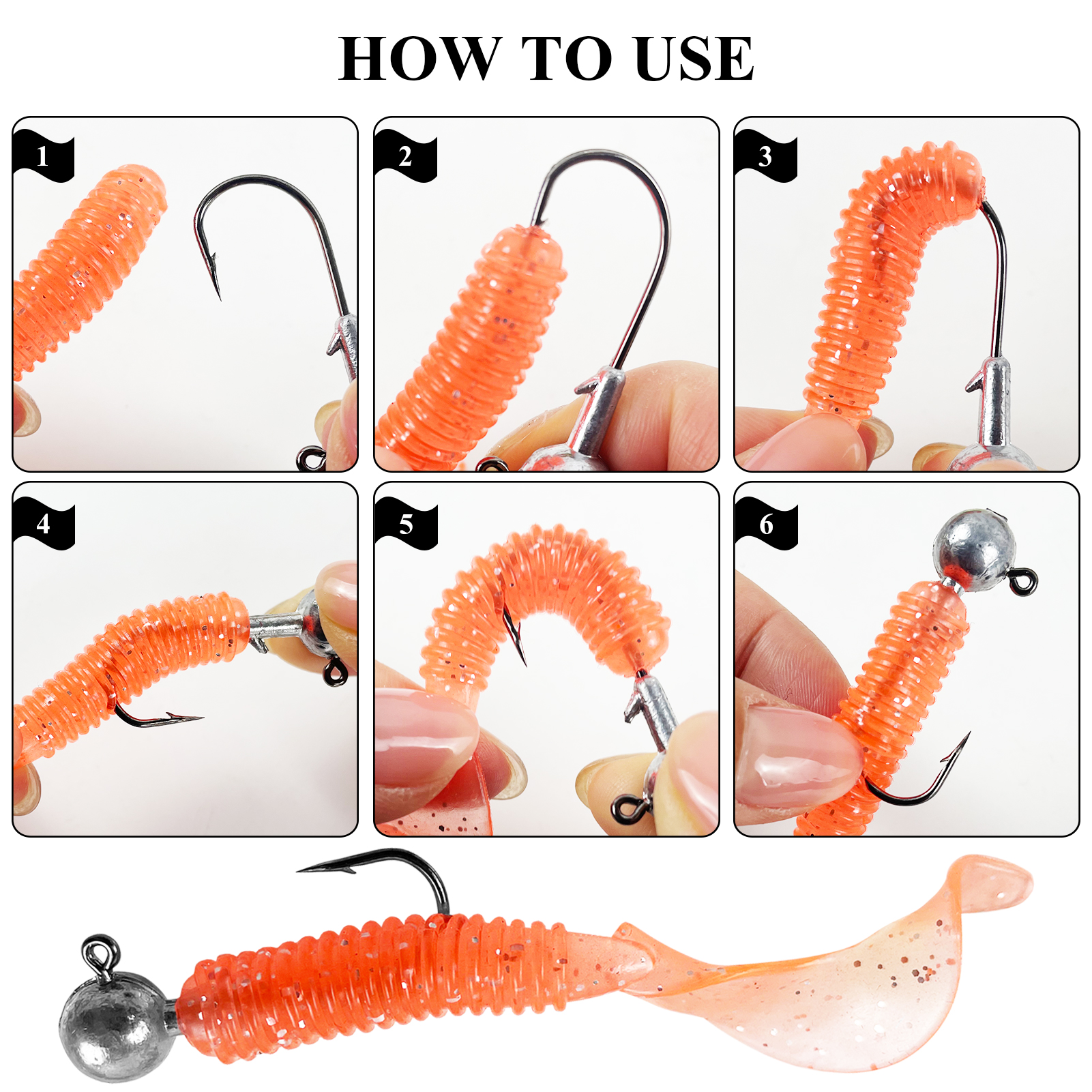 HOW TO USE

1

2

3

4

5

6