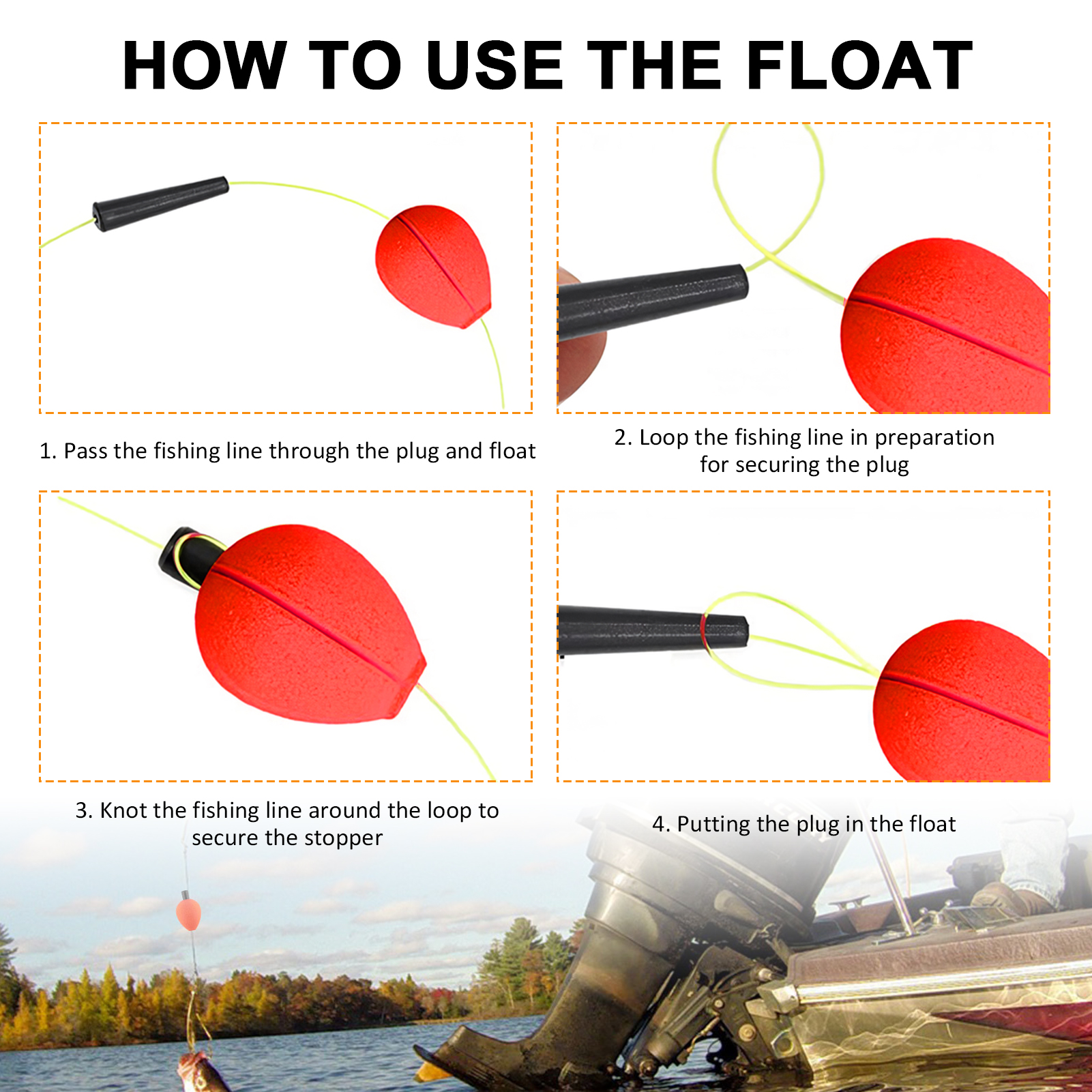 HOW TO USE THE FLOAT

1. Pass the fishing line through the plug and float

2. Loop the fishing line in preparation for securing the plug

3. Knot the fishing line around the loop to secure the stopper

4. Putting the plug in the float