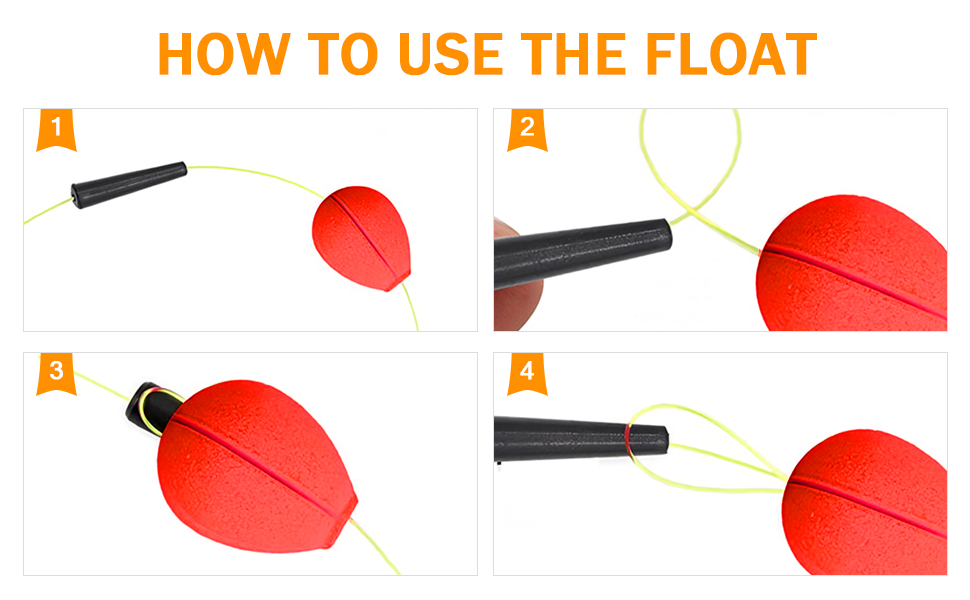 HOW TO USE THE FLOAT

1

2

3

4