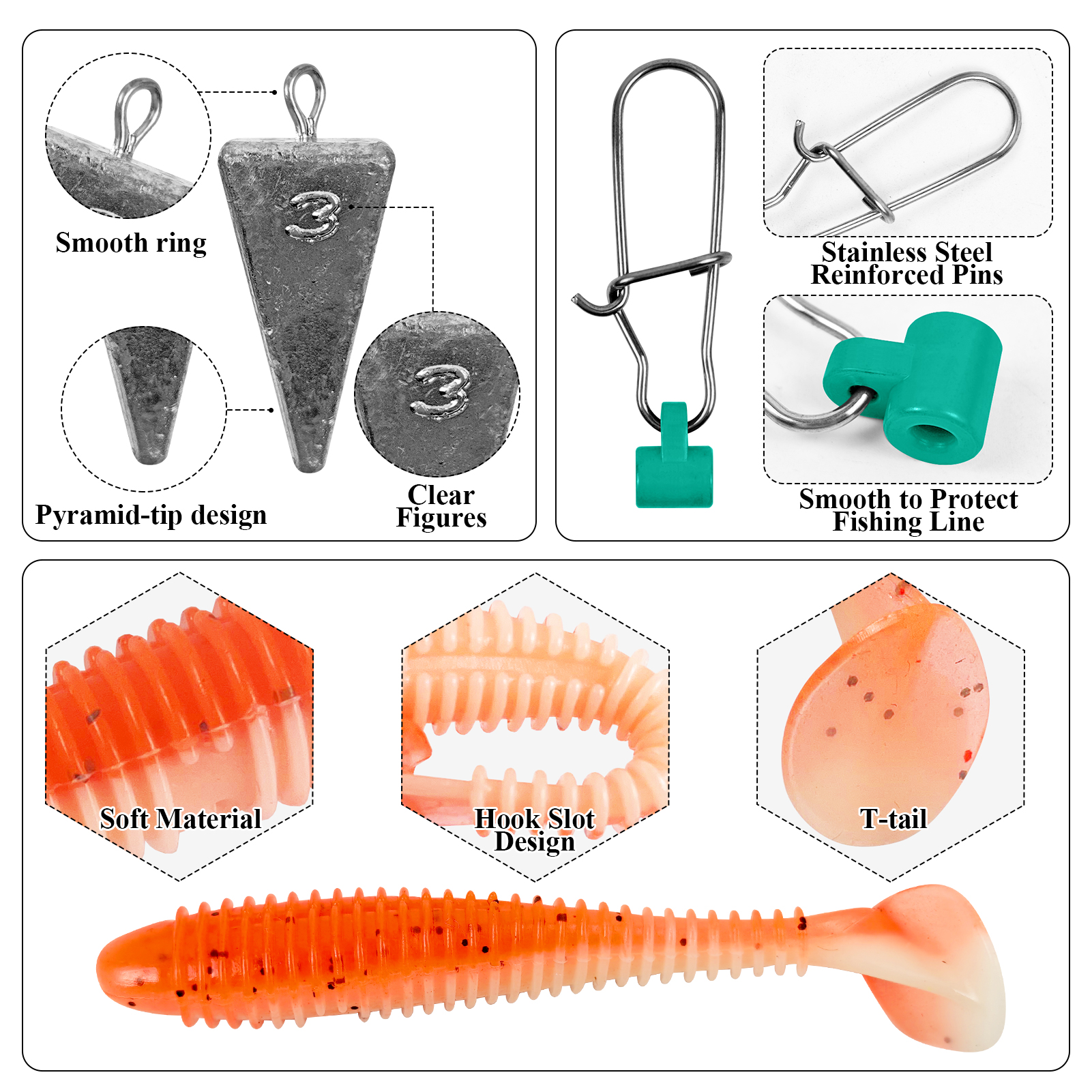 Smooth ring

3

3

Pyramid-tip design

Clear Figures

Stainless Steel Reinforced Pins

Smooth to Protect Fishing Line

Soft Material

Hook Slot Design

T-tail