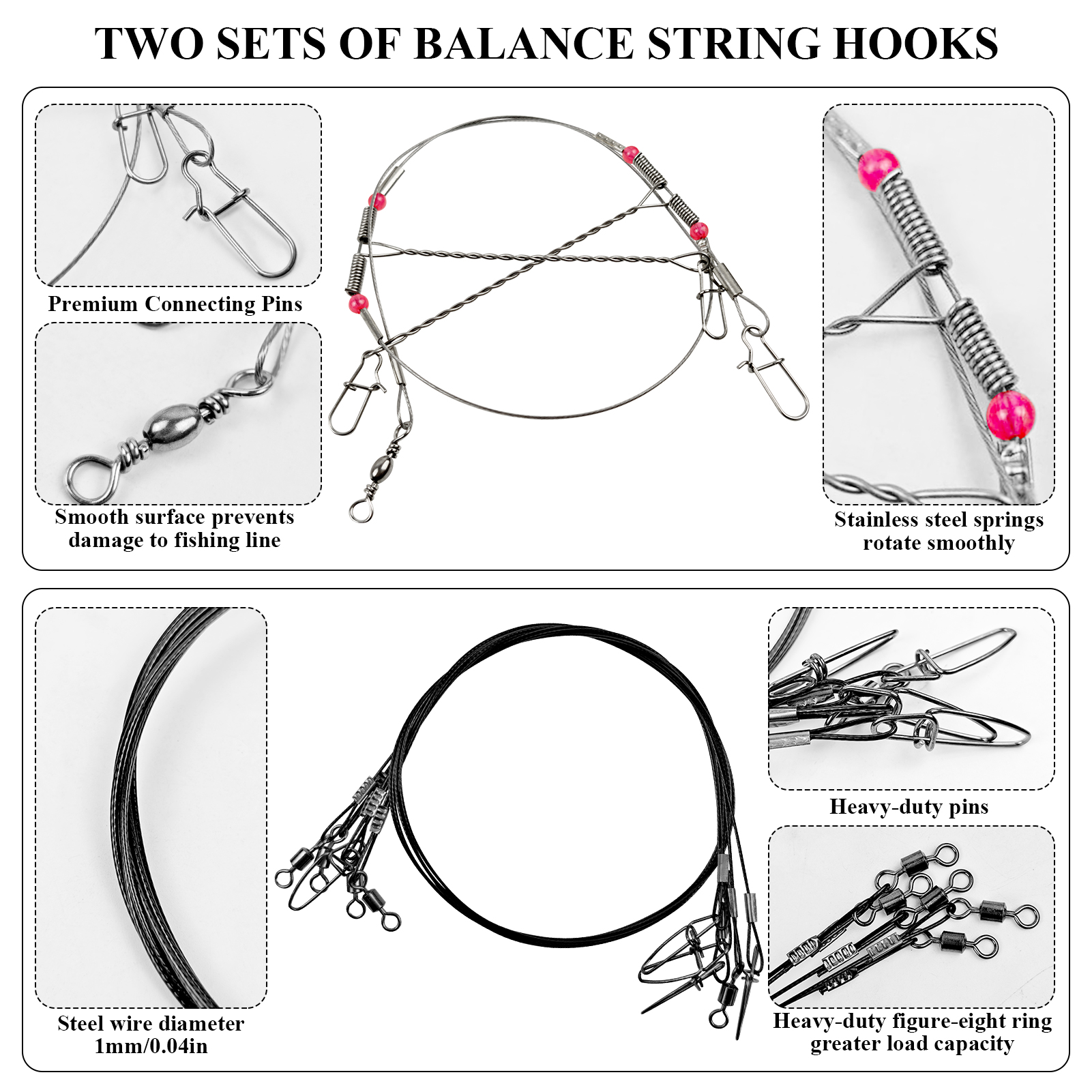 TWO SETS OF BALANCE STRING HOOKS

Premium Connecting Pins

Smooth surface prevents damage to fishing line

Stainless steel springs rotate smoothly

Steel wire diameter 1mm/0.04in

Heavy-duty pins

Heavy-duty figure-eight ring greater load capacity