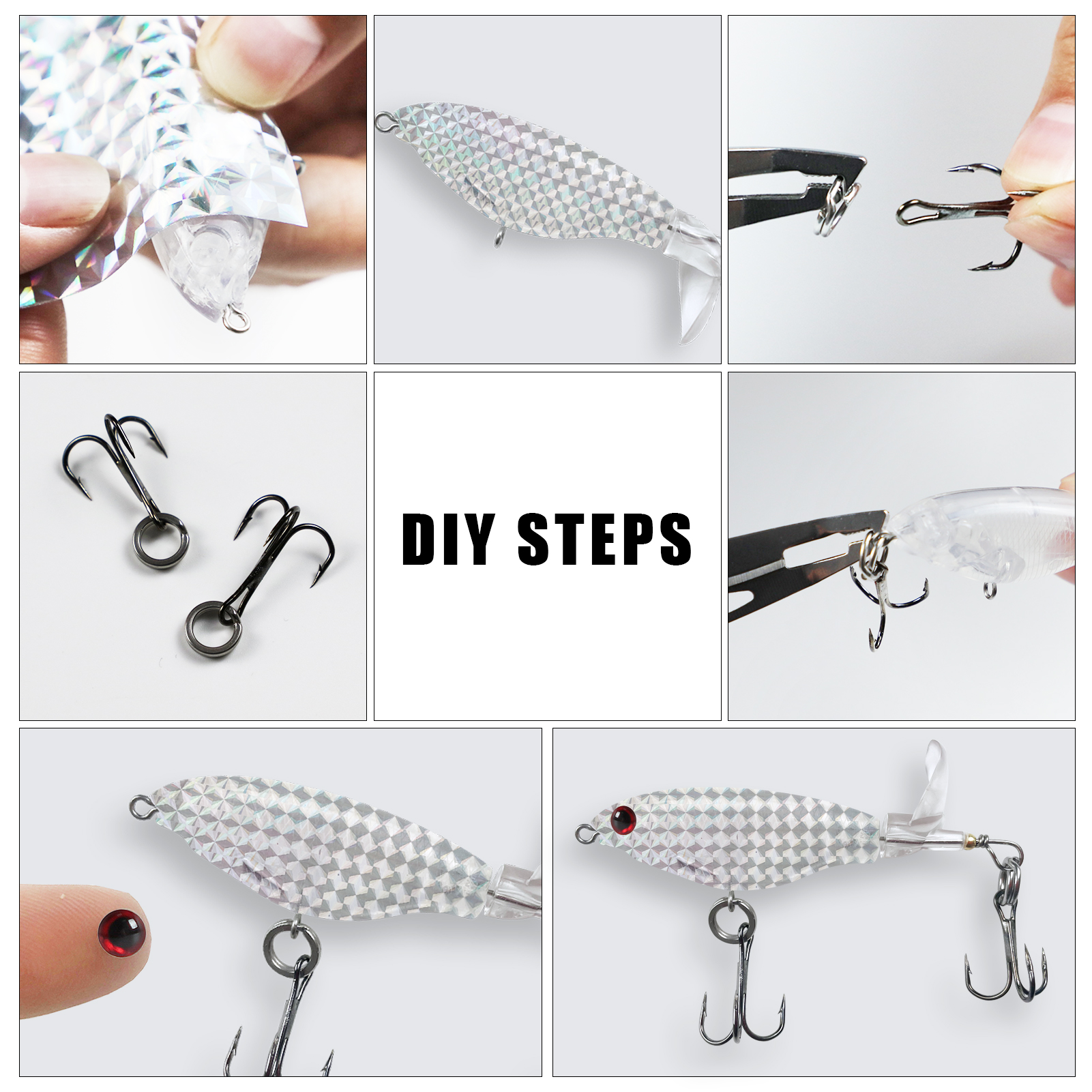 DIY STEPS