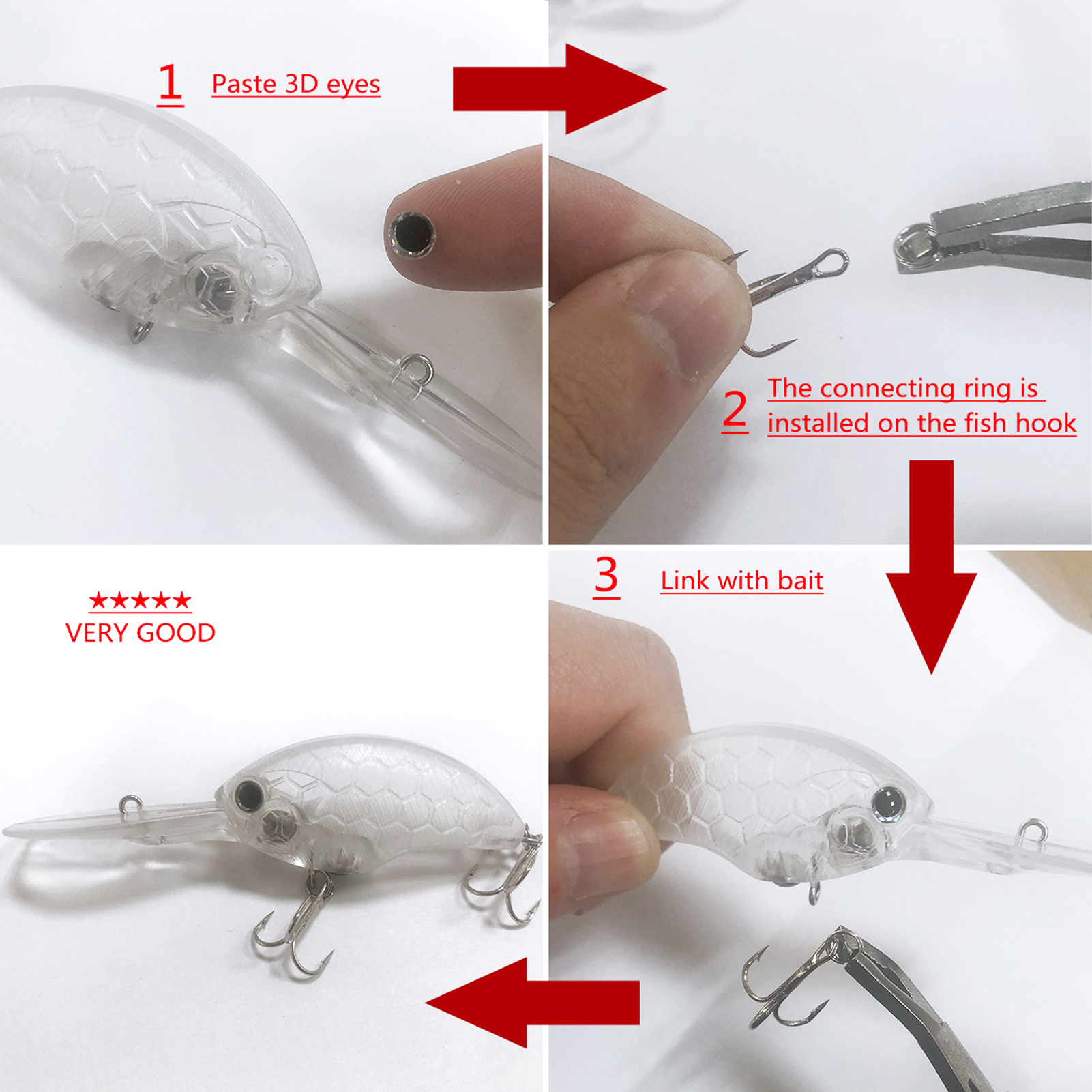 1 Paste 3D eyes

2 The connecting ring is installed on the fish hook

3 Link with bait

★★★★★
VERY GOOD