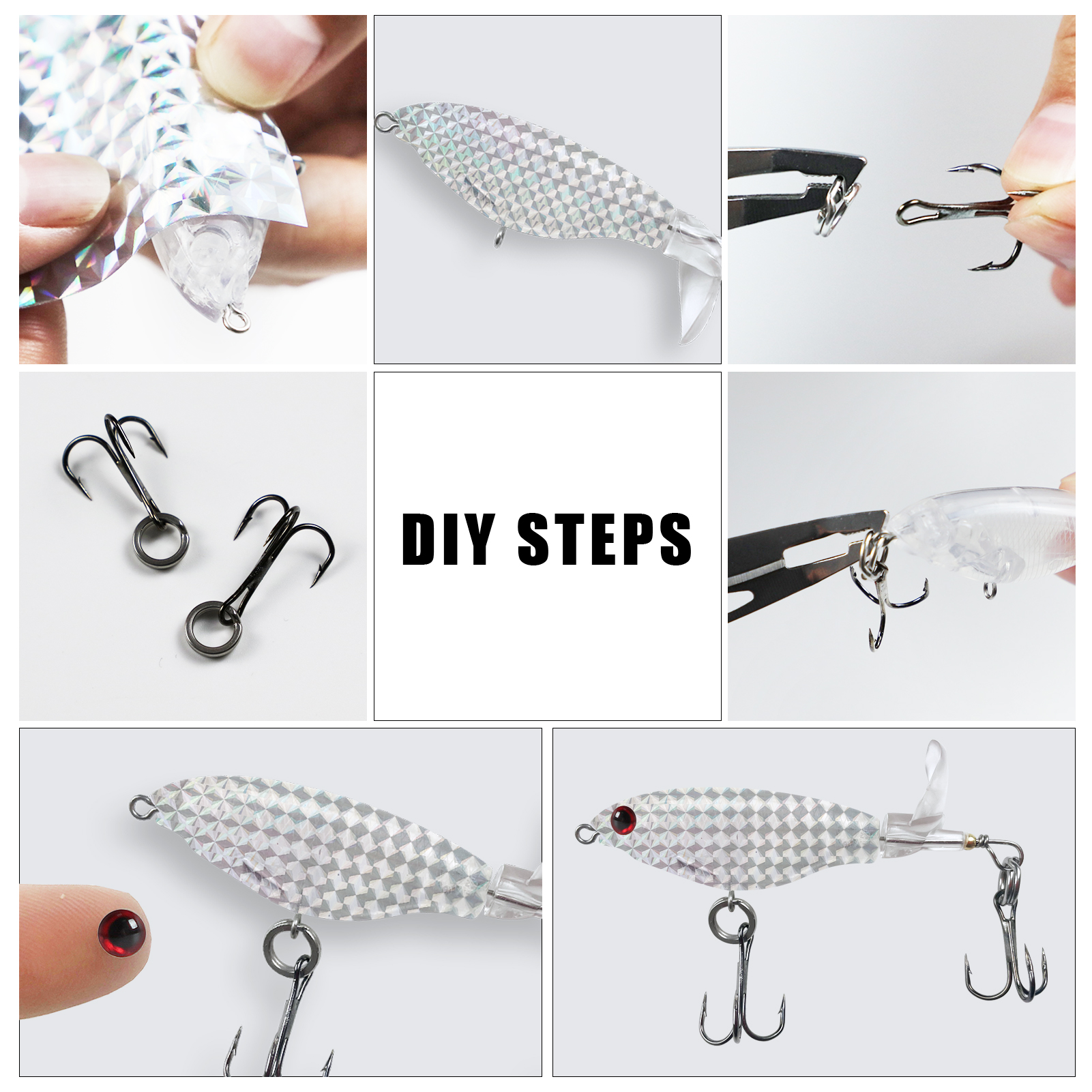 DIY STEPS