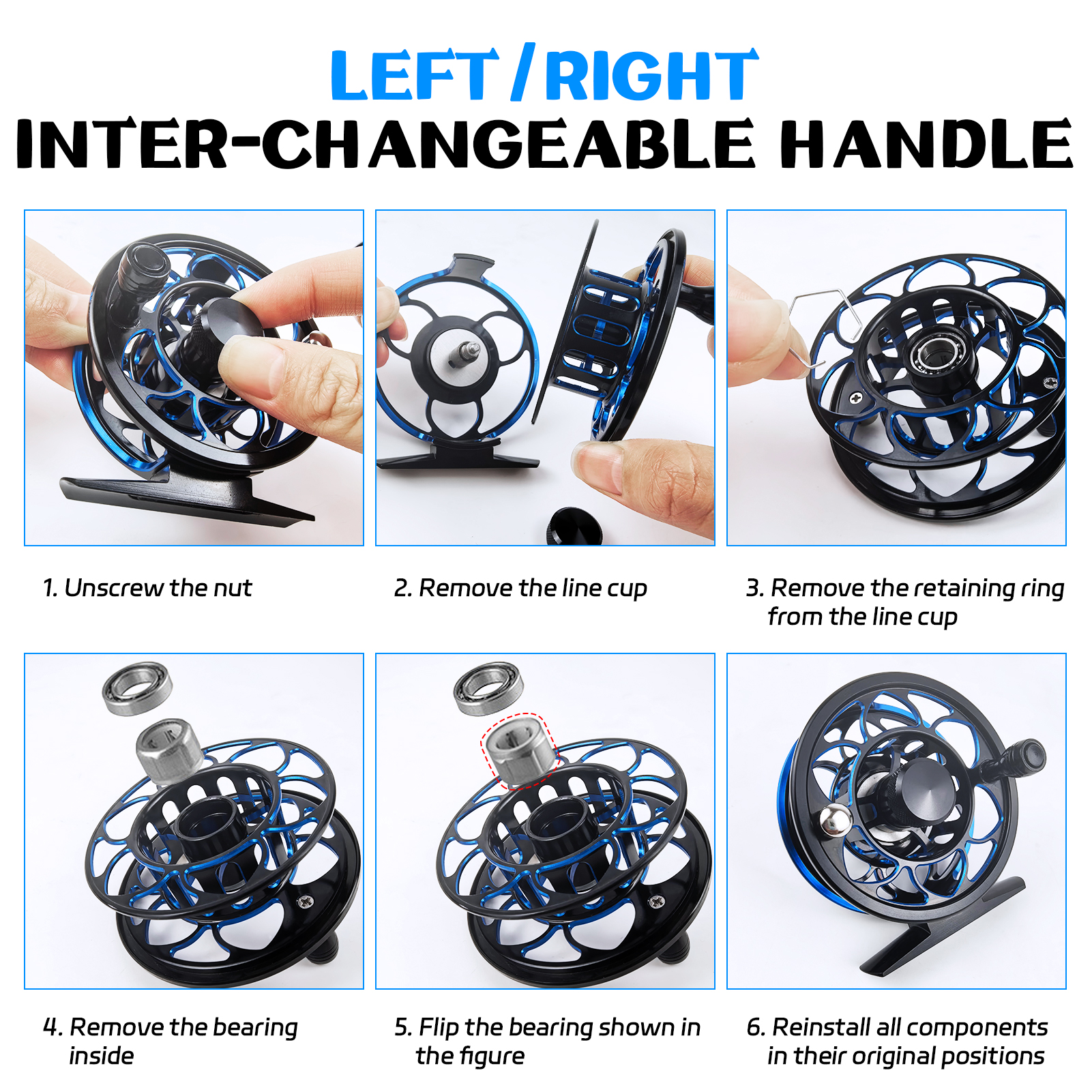 LEFT / RIGHT
INTER-CHANGEABLE HANDLE

1. Unscrew the nut

2. Remove the line cup

3. Remove the retaining ring from the line cup

4. Remove the bearing inside

5. Flip the bearing shown in the figure

6. Reinstall all components in their original positions