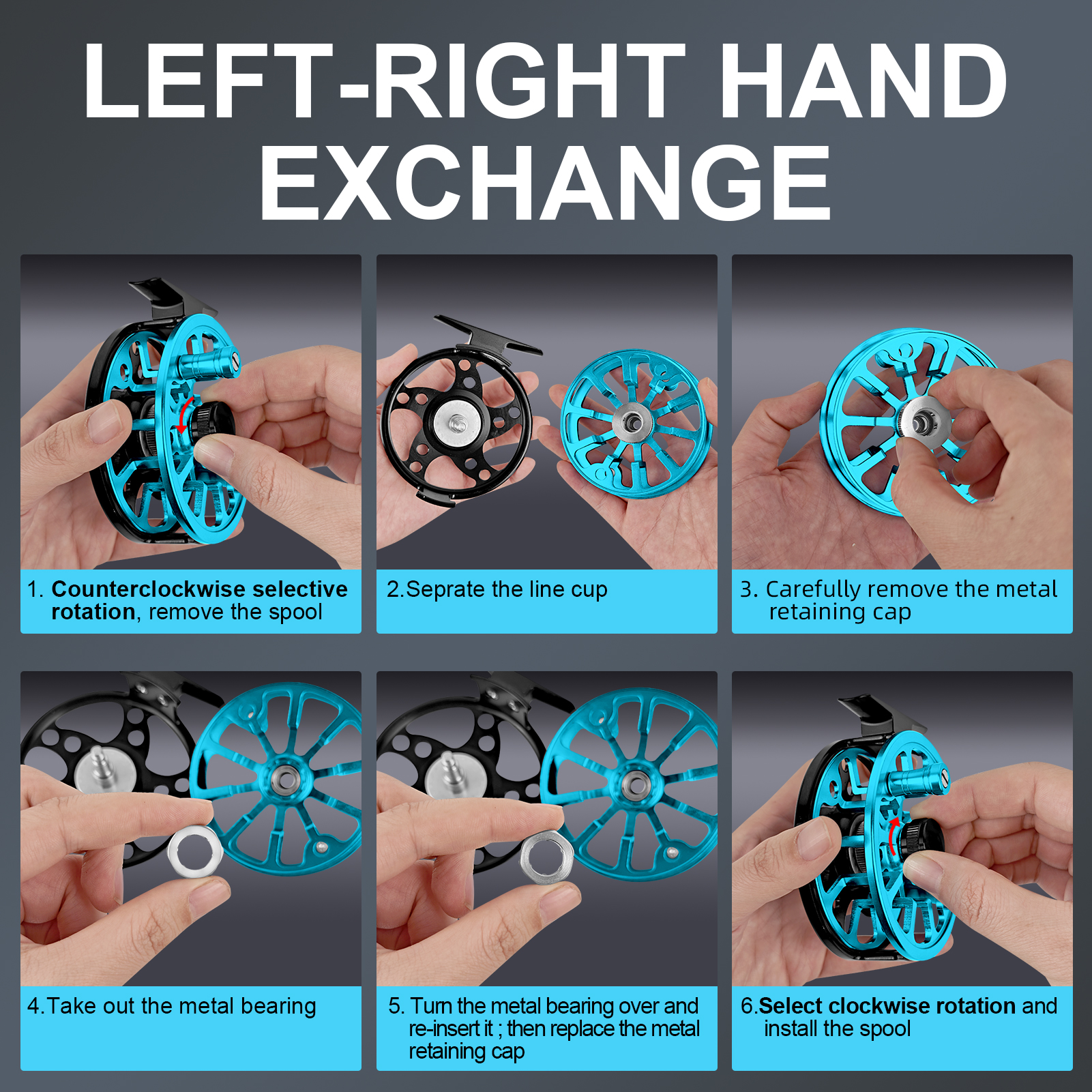 LEFT-RIGHT HAND EXCHANGE

1. Counterclockwise selective rotation, remove the spool

2.Seprate the line cup

3. Carefully remove the metal retaining cap

4.Take out the metal bearing

5. Turn the metal bearing over and re-insert it ; then replace the metal retaining cap

6.Select clockwise rotation and install the spool