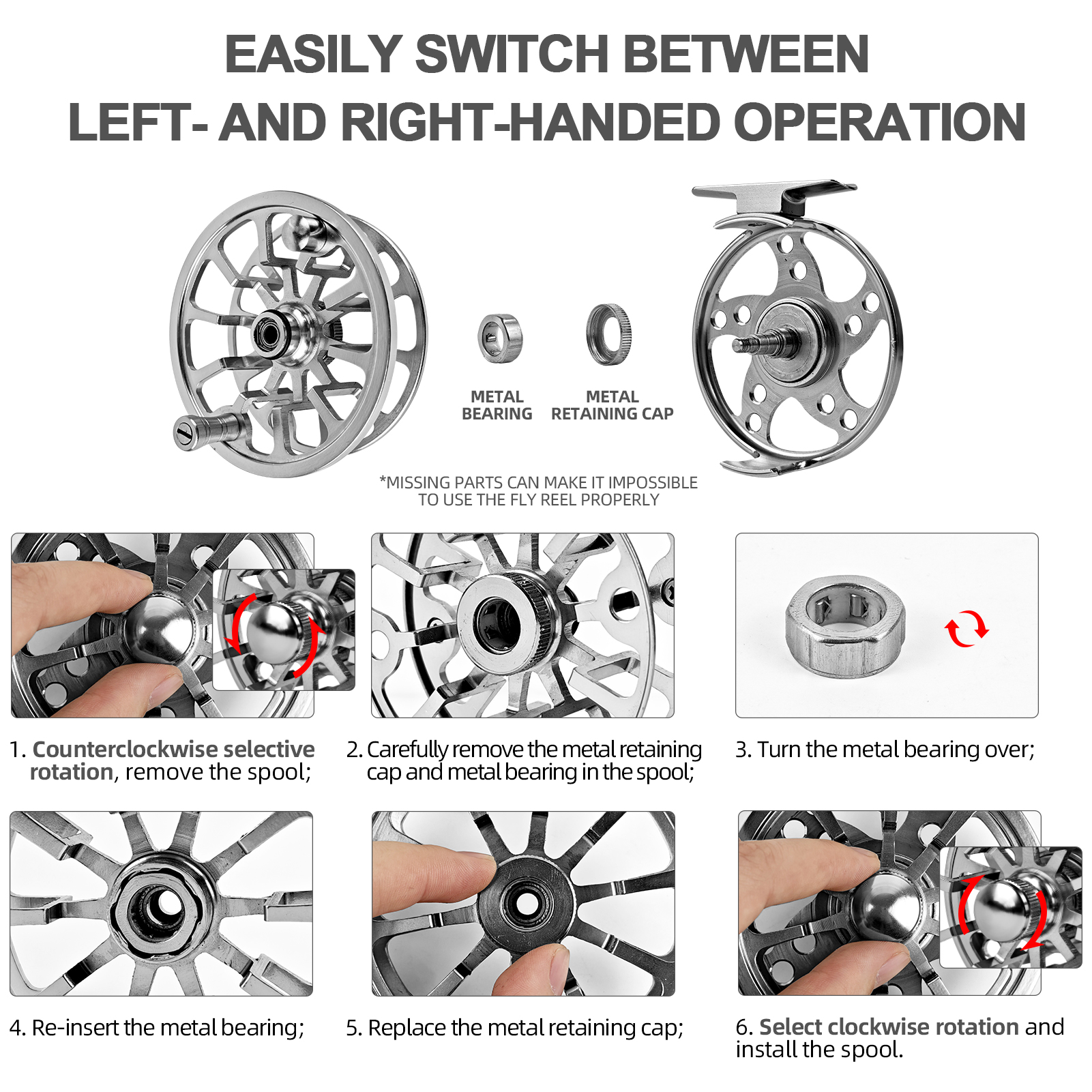 EASILY SWITCH BETWEEN
LEFT- AND RIGHT-HANDED OPERATION

METAL BEARING

METAL RETAINING CAP

*MISSING PARTS CAN MAKE IT IMPOSSIBLE TO USE THE FLY REEL PROPERLY

1. Counterclockwise selective rotation, remove the spool;

2. Carefully remove the metal retaining cap and metal bearing in the spool;

3. Turn the metal bearing over;

4. Re-insert the metal bearing;

5. Replace the metal retaining cap;

6. Select clockwise rotation and install the spool.