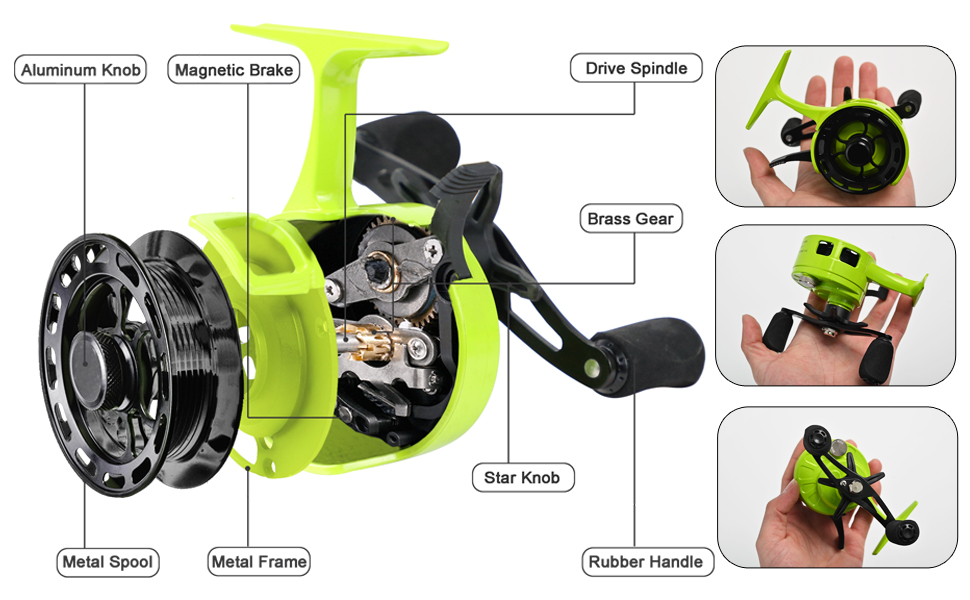 Aluminum Knob

Magnetic Brake

Drive Spindle

Brass Gear

Star Knob

Metal Spool

Metal Frame

Rubber Handle