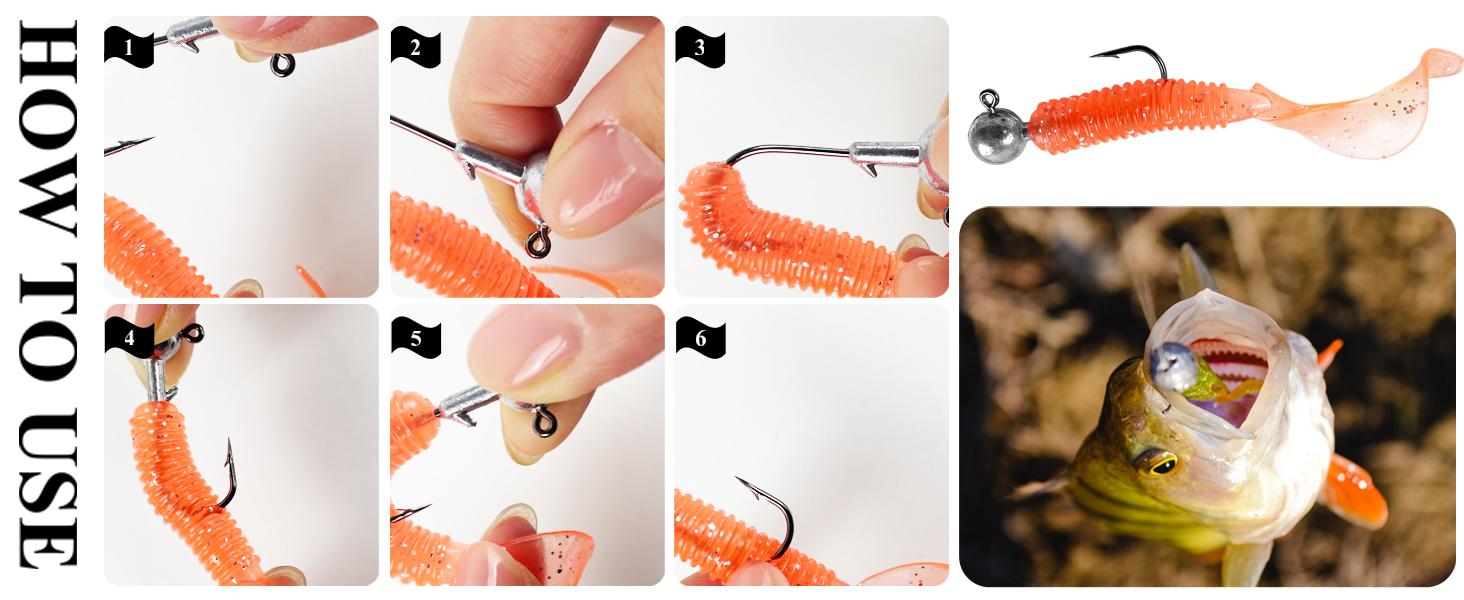 HOW TO USE

1

2

3

4

5

6