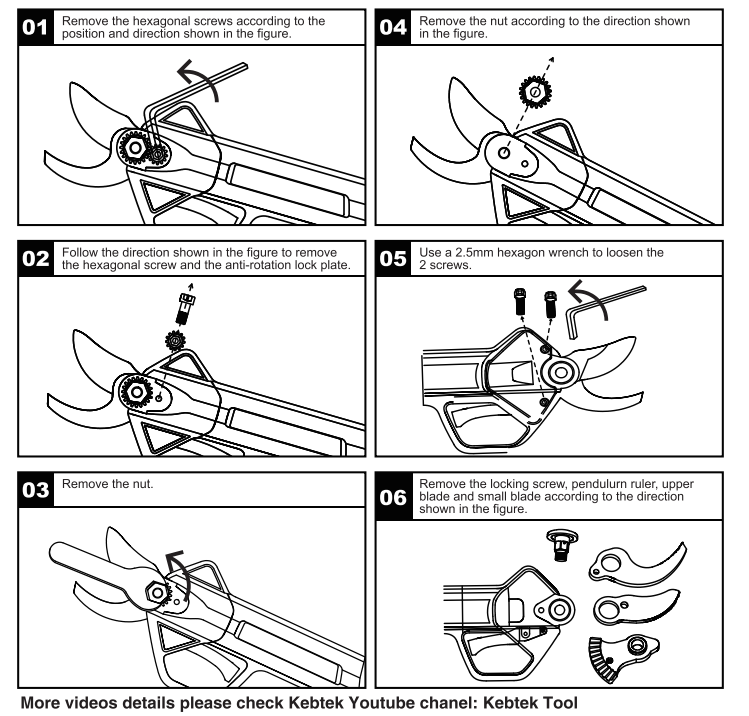 01 Remove the hexagonal screws according to the position and direction shown in the figure.

02 Follow the direction shown in the figure to remove the hexagonal screw and the anti-rotation lock plate.

03 Remove the nut.

04 Remove the nut according to the direction shown in the figure.

05 Use a 2.5mm hexagon wrench to loosen the 2 screws.

06 Remove the locking screw, pendulurn ruler, upper blade and small blade according to the direction shown in the figure.

More videos details please check Kebtek Youtube chanel: Kebtek Tool