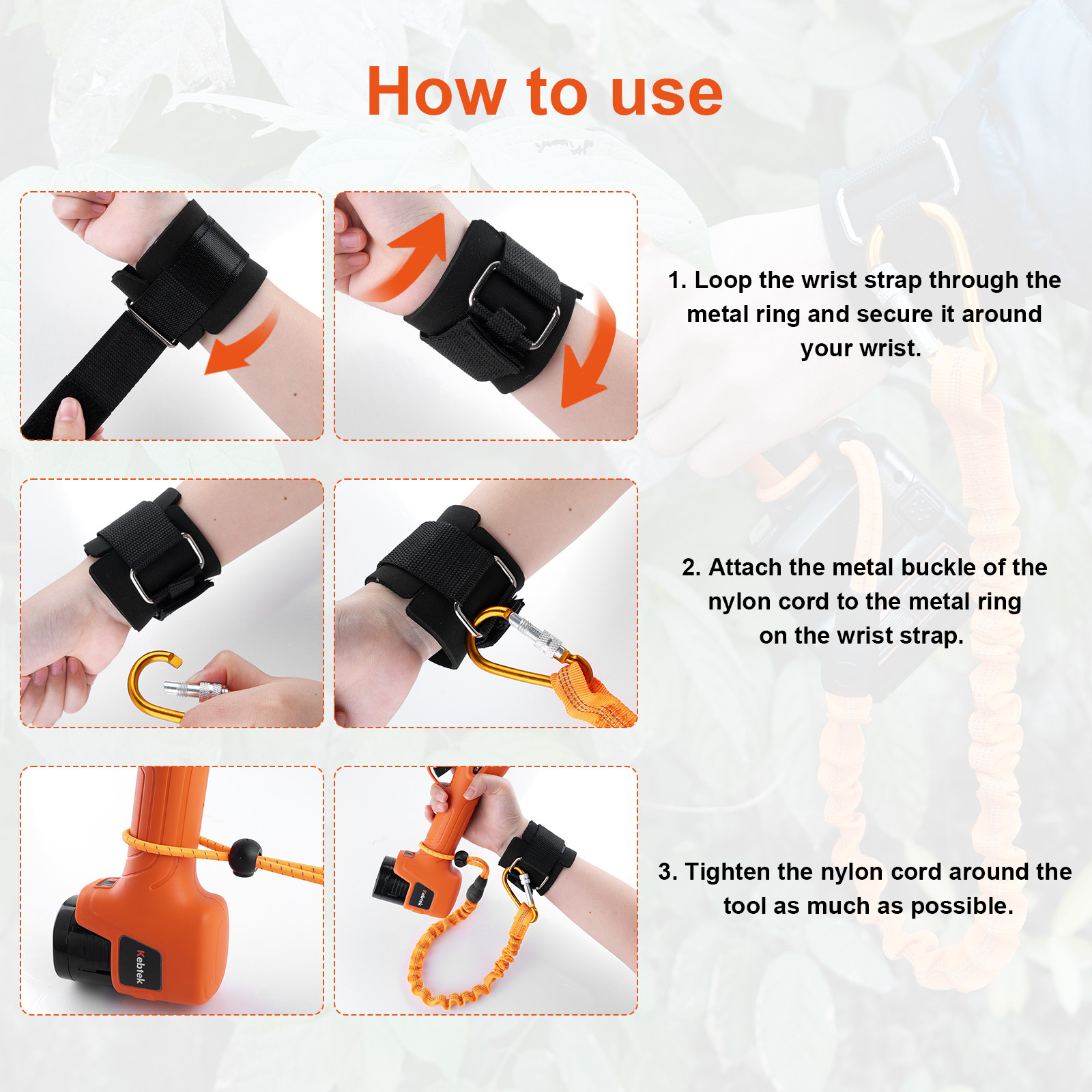 How to use

1. Loop the wrist strap through the metal ring and secure it around your wrist.

2. Attach the metal buckle of the nylon cord to the metal ring on the wrist strap.

3. Tighten the nylon cord around the tool as much as possible.

Kebtek

Kebtek