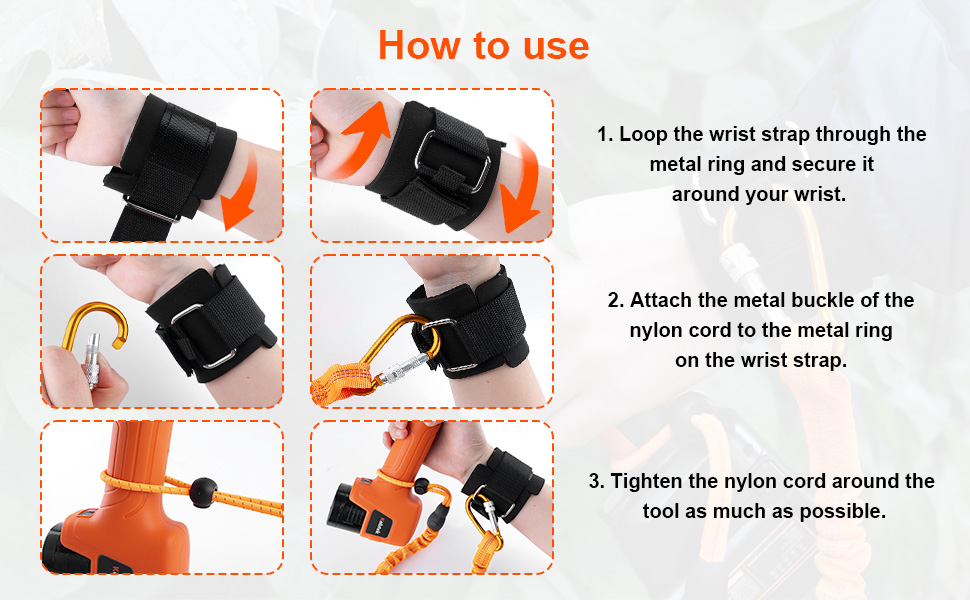 How to use

1. Loop the wrist strap through the metal ring and secure it around your wrist.

2. Attach the metal buckle of the nylon cord to the metal ring on the wrist strap.

3. Tighten the nylon cord around the tool as much as possible.