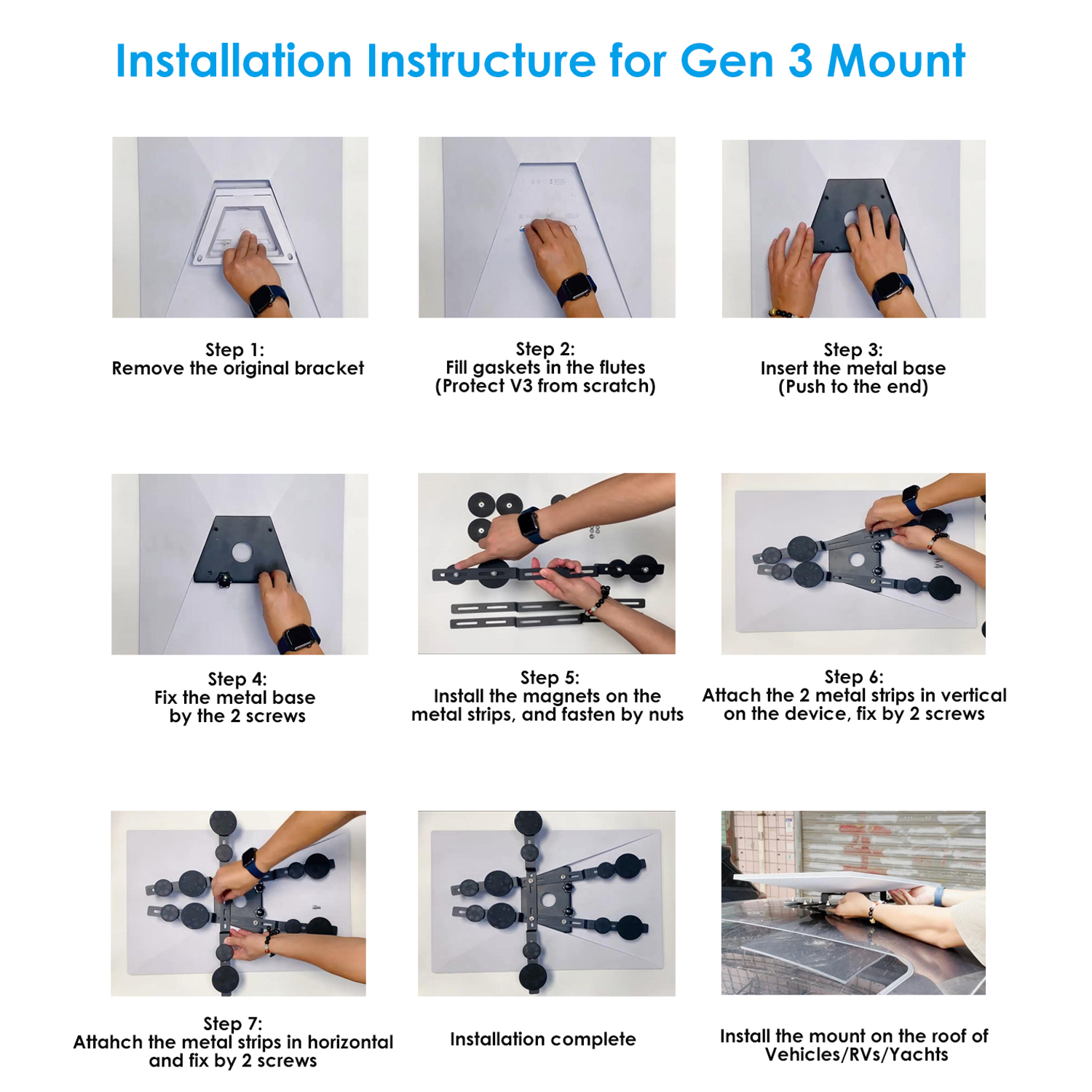 Installation Instructure for Gen 3 Mount

Step 1:
Remove the original bracket

Step 2:
Fill gaskets in the flutes
(Protect V3 from scratch)

Step 3:
Insert the metal base
(Push to the end)

Step 4:
Fix the metal base
by the 2 screws

Step 5:
Install the magnets on the
metal strips, and fasten by nuts

Step 6:
Attach the 2 metal strips in vertical
on the device, fix by 2 screws

Step 7:
Attahch the metal strips in horizontal
and fix by 2 screws

Installation complete

Install the mount on the roof of
Vehicles/RVs/Yachts