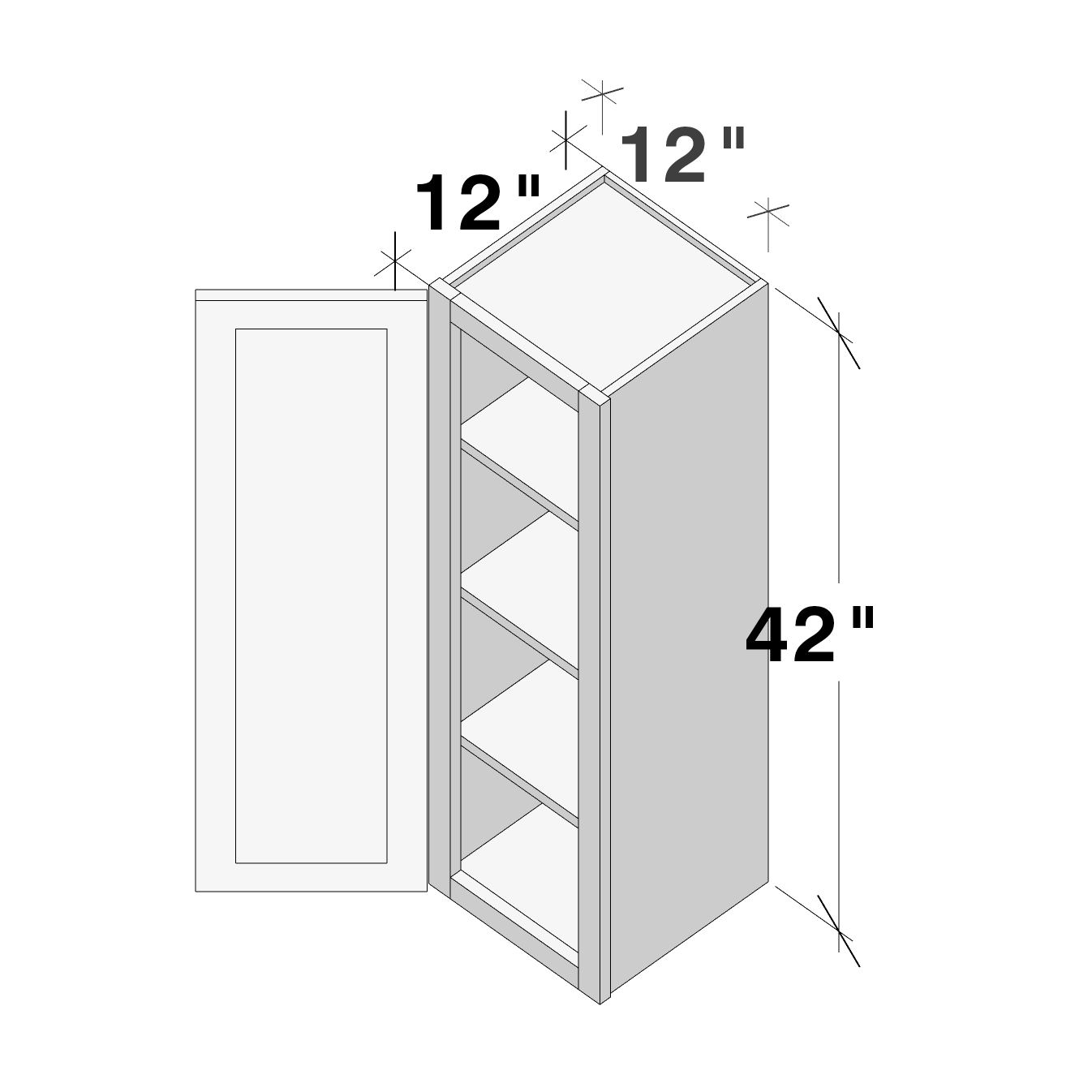 12"
12"
42"