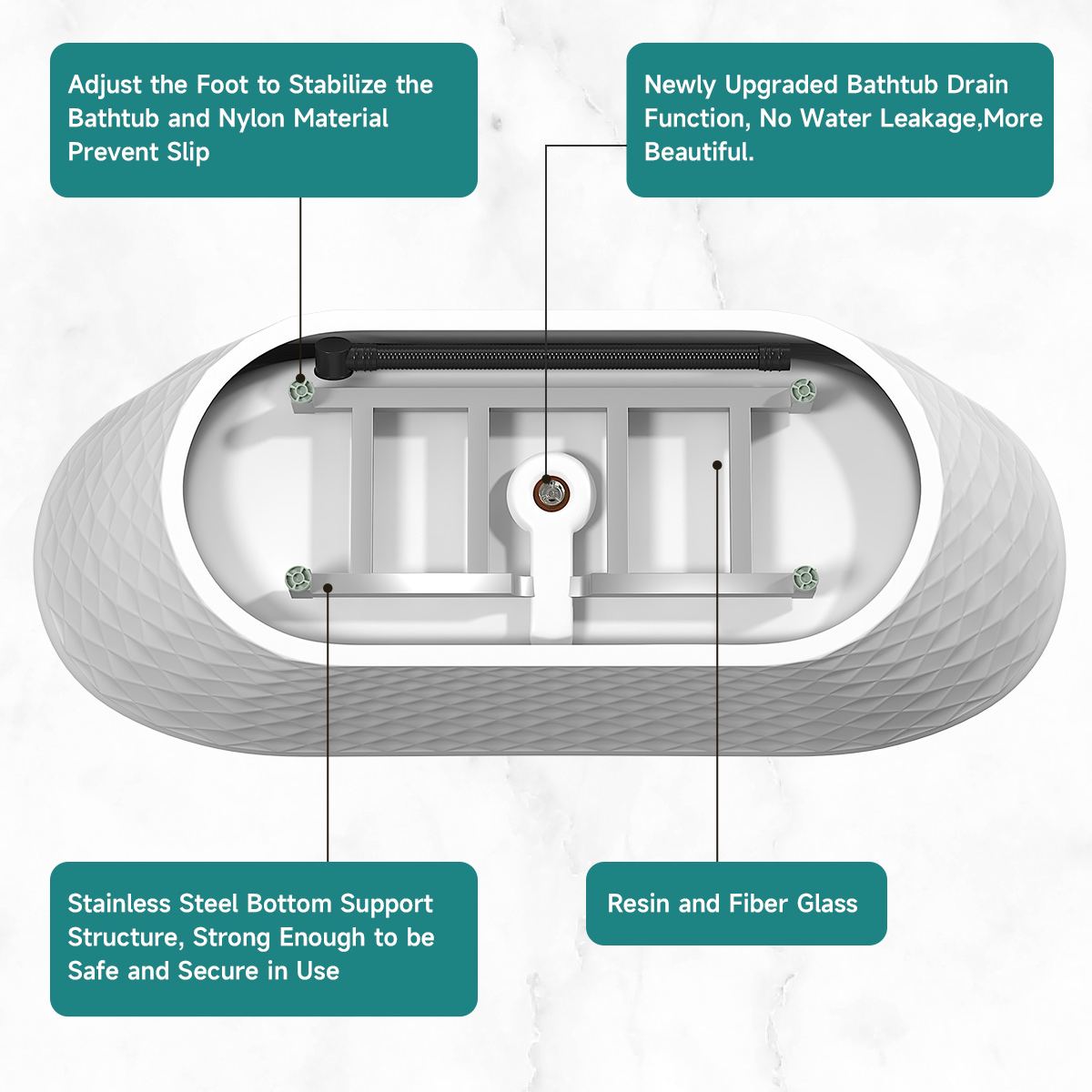 Adjust the Foot to Stabilize the Bathtub and Nylon Material Prevent Slip

Newly Upgraded Bathtub Drain Function, No Water Leakage,More Beautiful.

Stainless Steel Bottom Support Structure, Strong Enough to be Safe and Secure in Use

Resin and Fiber Glass