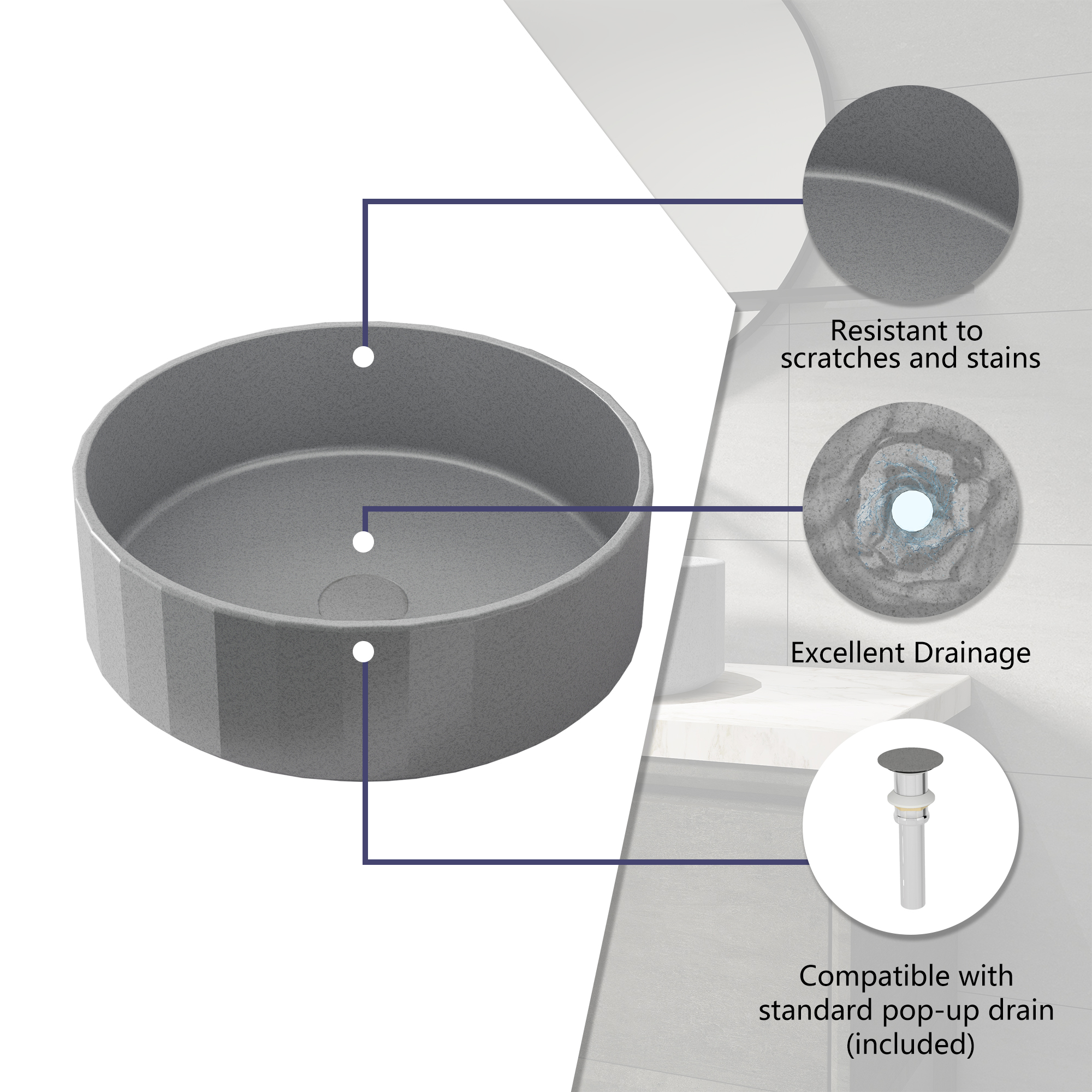 Resistant to scratches and stains

Excellent Drainage

Compatible with standard pop-up drain (included)