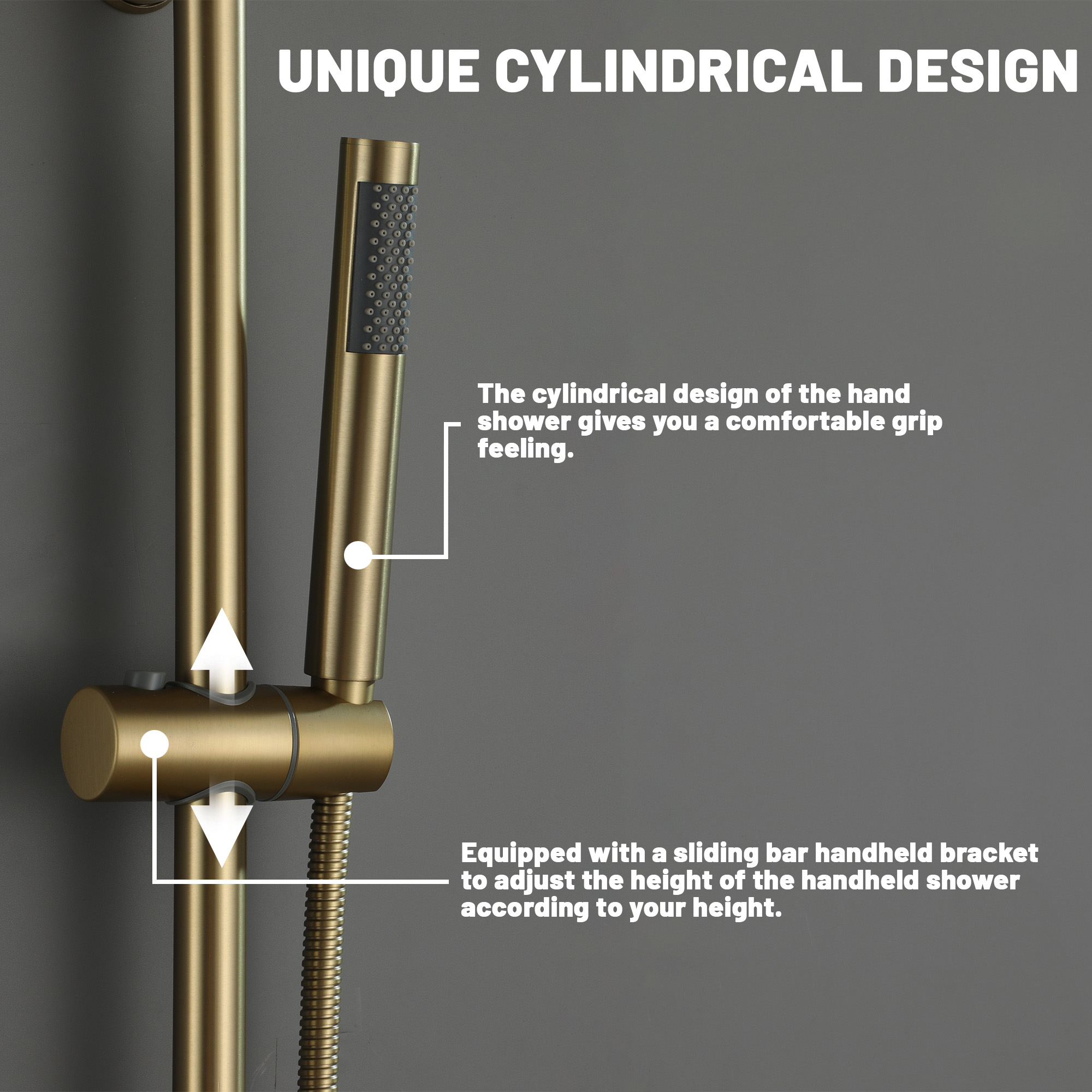 UNIQUE CYLINDRICAL DESIGN

The cylindrical design of the hand shower gives you a comfortable grip feeling.

Equipped with a sliding bar handheld bracket to adjust the height of the handheld shower according to your height.