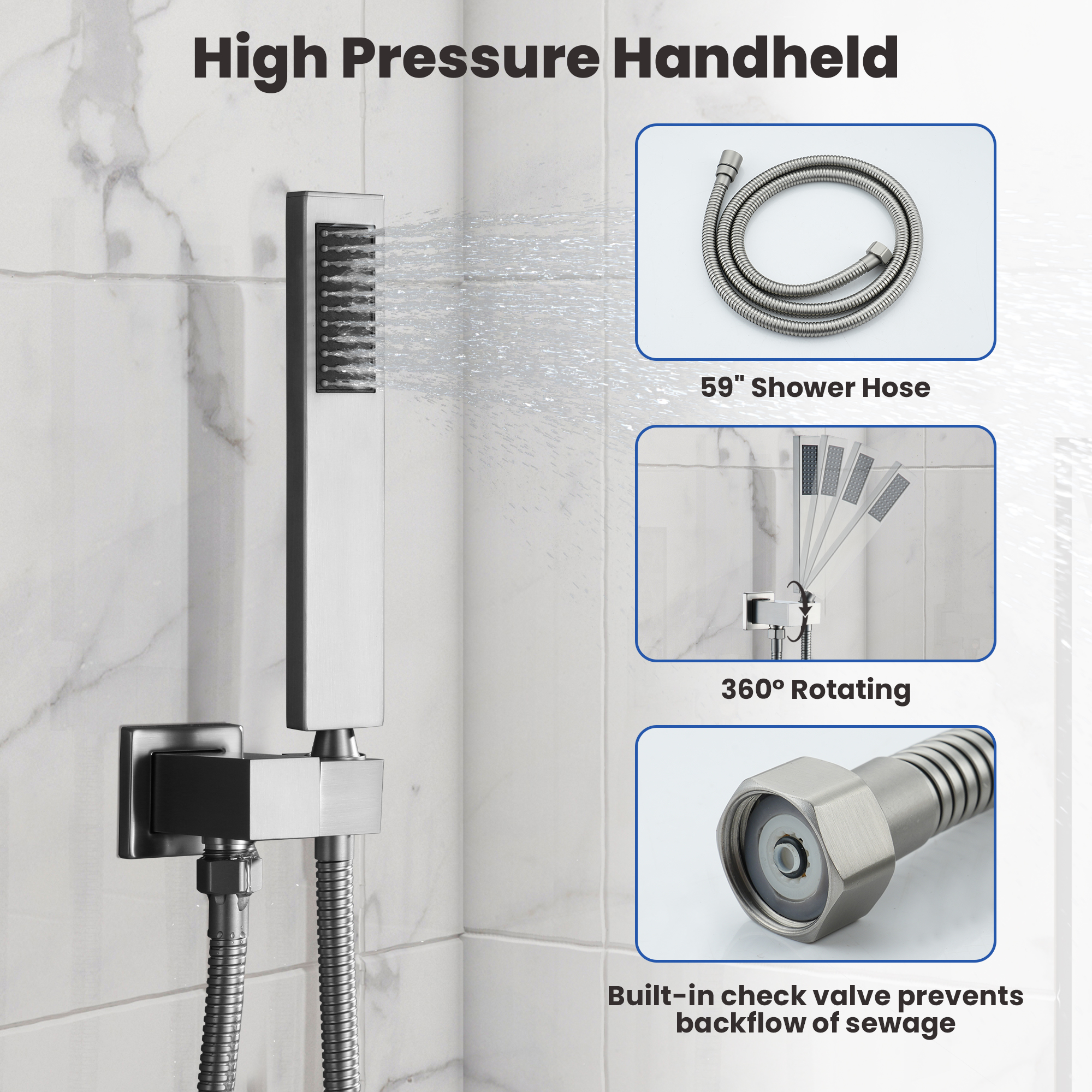 High Pressure Handheld

59" Shower Hose

360° Rotating

Built-in check valve prevents backflow of sewage