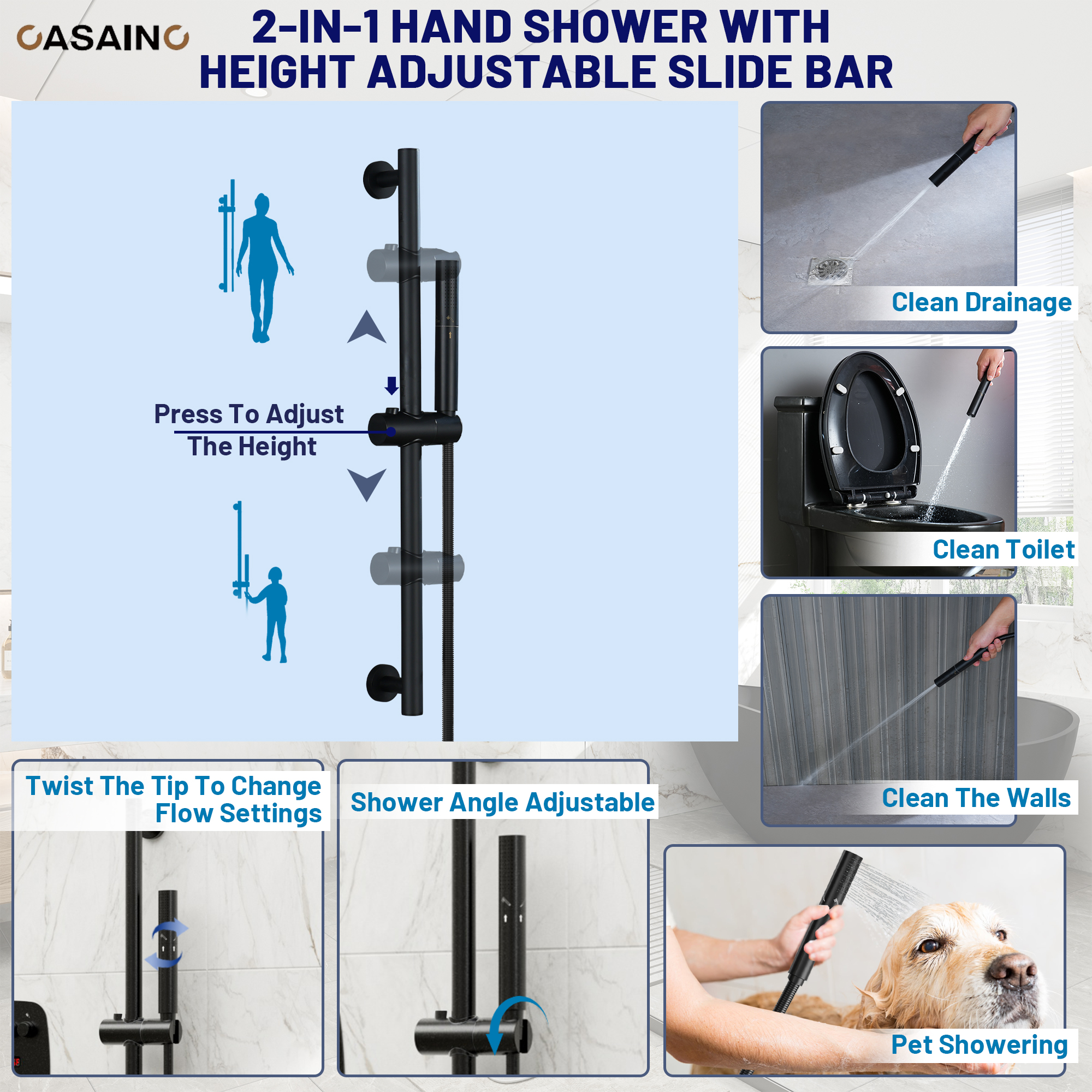 CASAINC

2-IN-1 HAND SHOWER WITH HEIGHT ADJUSTABLE SLIDE BAR

Press To Adjust The Height

Clean Drainage

Clean Toilet

Clean The Walls

Twist The Tip To Change Flow Settings

Shower Angle Adjustable

Pet Showering