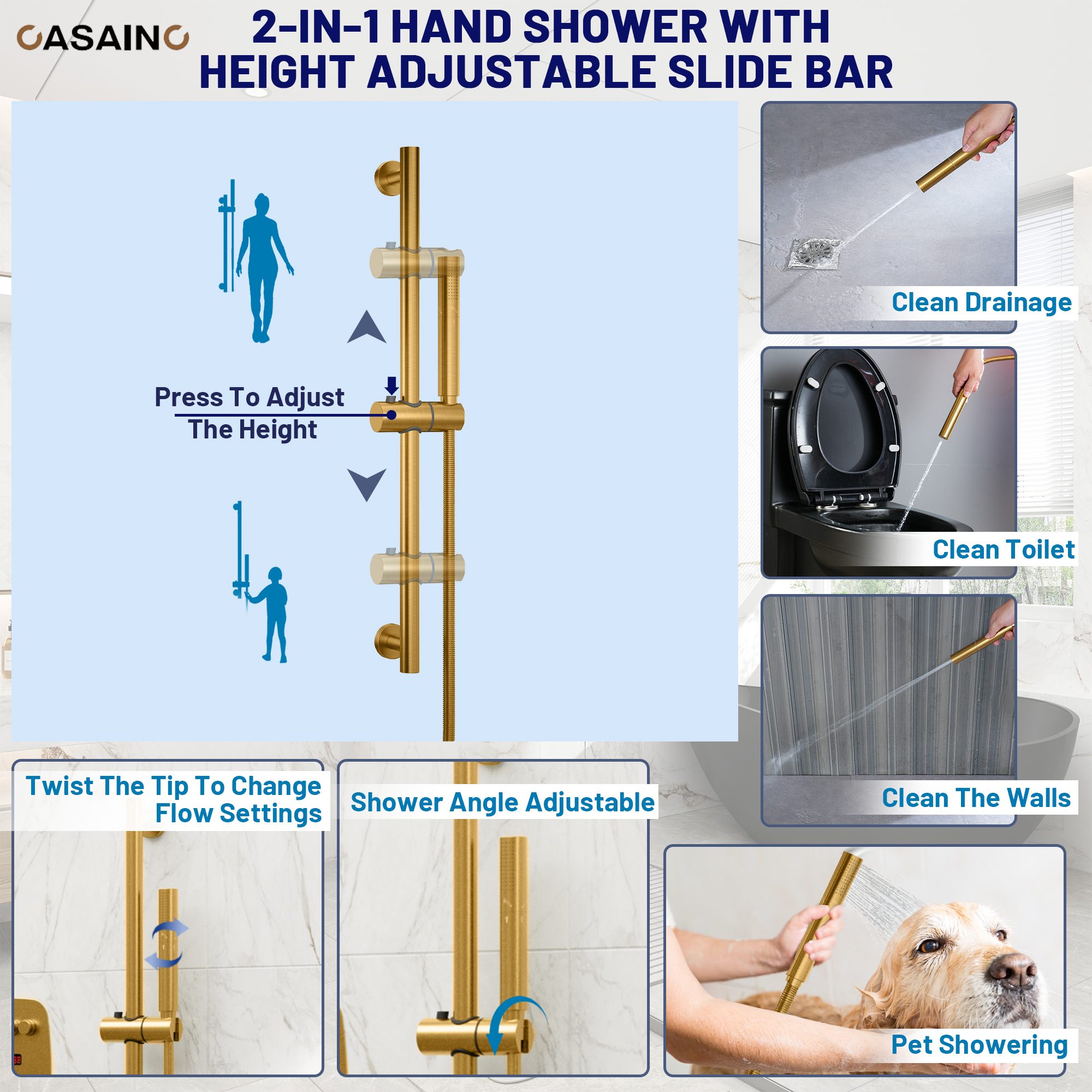 CASAINC

2-IN-1 HAND SHOWER WITH HEIGHT ADJUSTABLE SLIDE BAR

Press To Adjust The Height

Clean Drainage

Clean Toilet

Clean The Walls

Twist The Tip To Change Flow Settings

Shower Angle Adjustable

Pet Showering