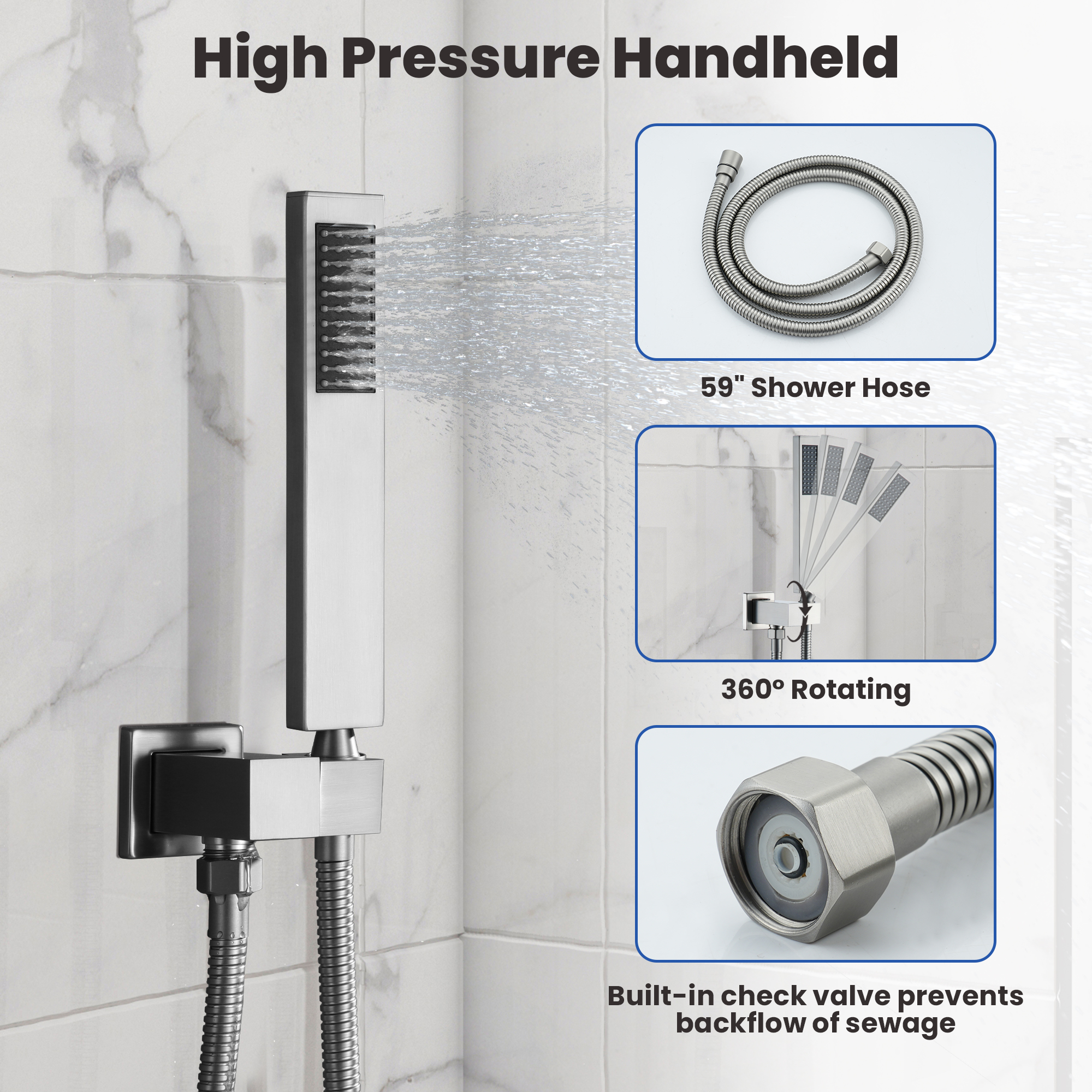 High Pressure Handheld

59" Shower Hose

360° Rotating

Built-in check valve prevents backflow of sewage