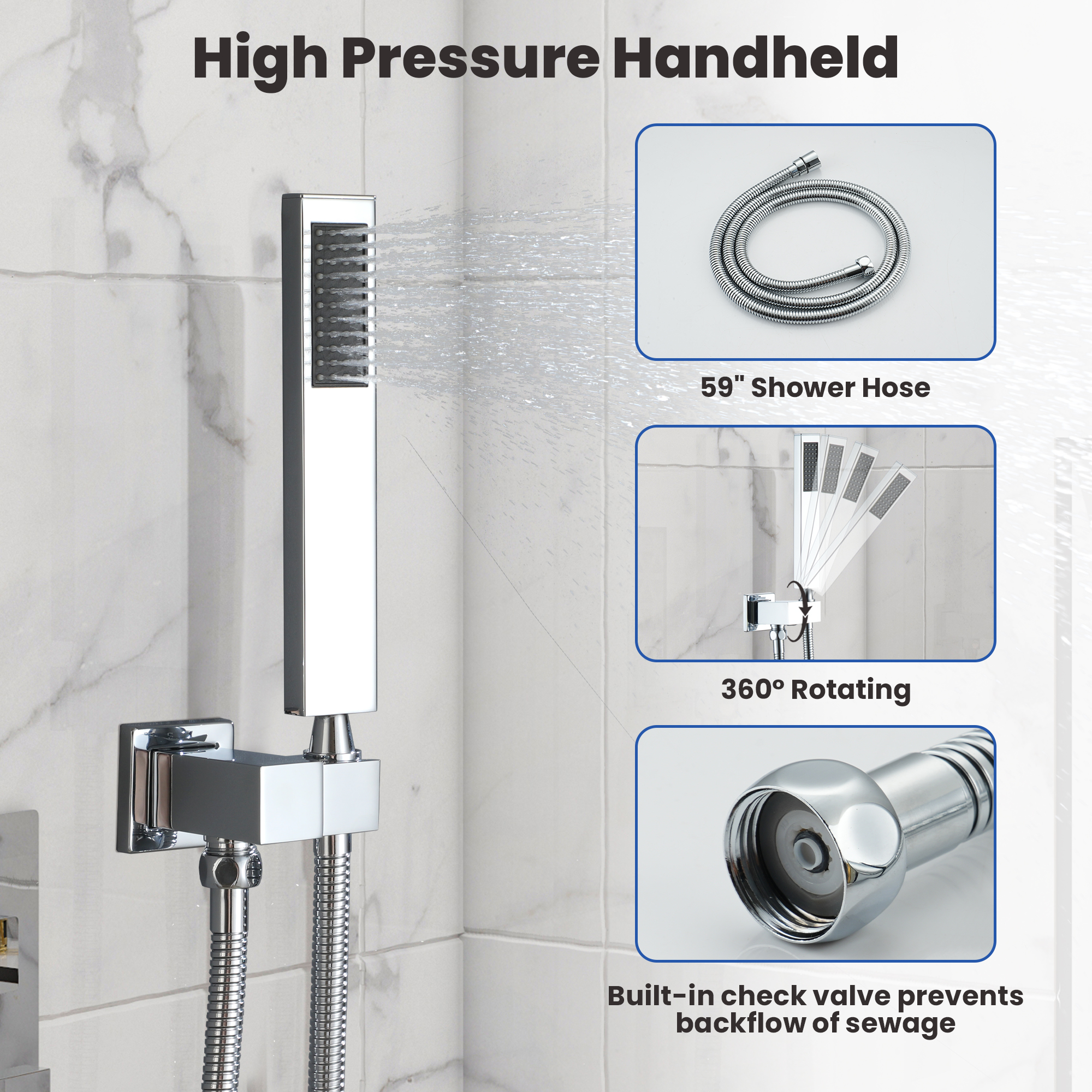 High Pressure Handheld

59" Shower Hose

360° Rotating

Built-in check valve prevents backflow of sewage