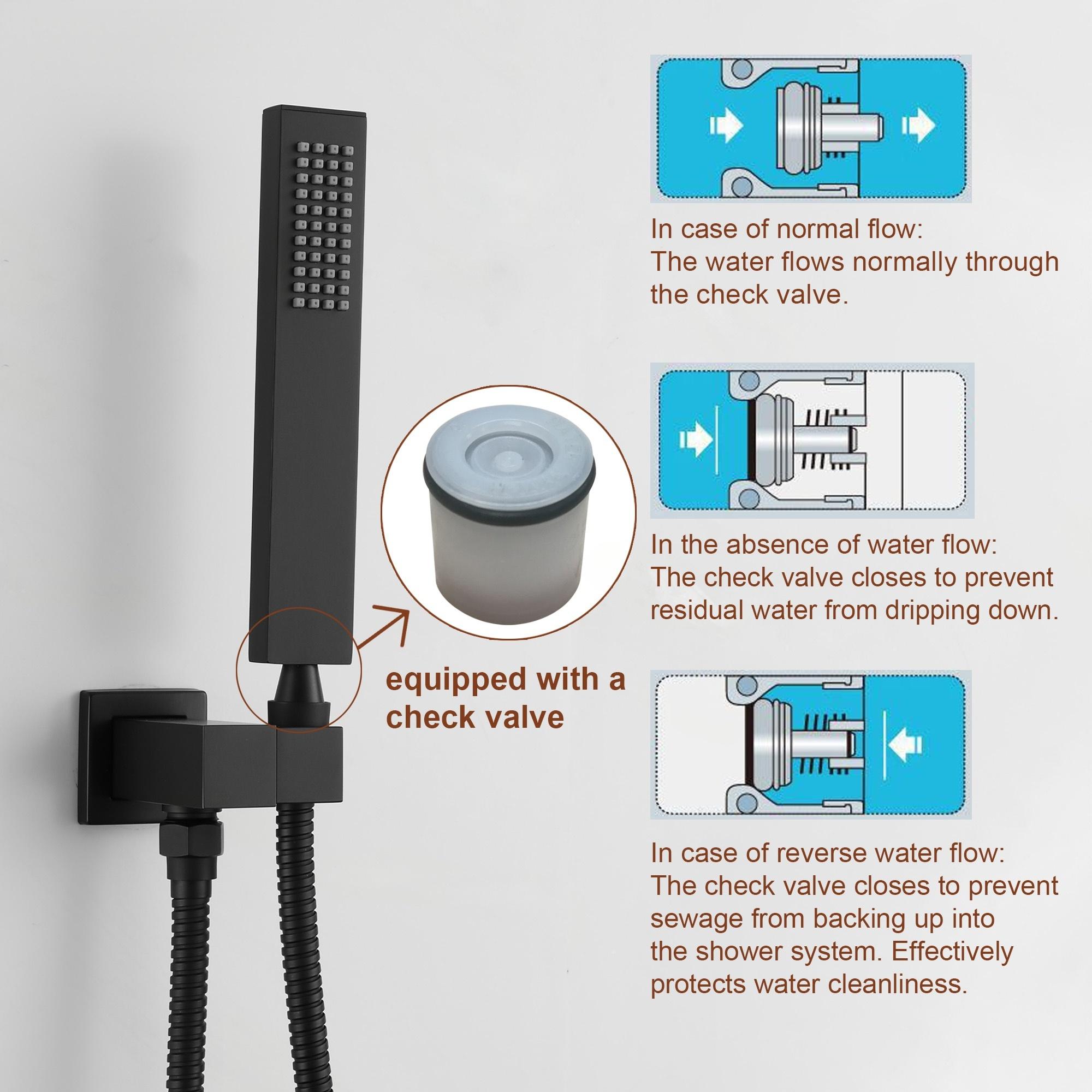 equipped with a check valve

In case of normal flow:
The water flows normally through the check valve.

In the absence of water flow:
The check valve closes to prevent residual water from dripping down.

In case of reverse water flow:
The check valve closes to prevent sewage from backing up into the shower system. Effectively protects water cleanliness.