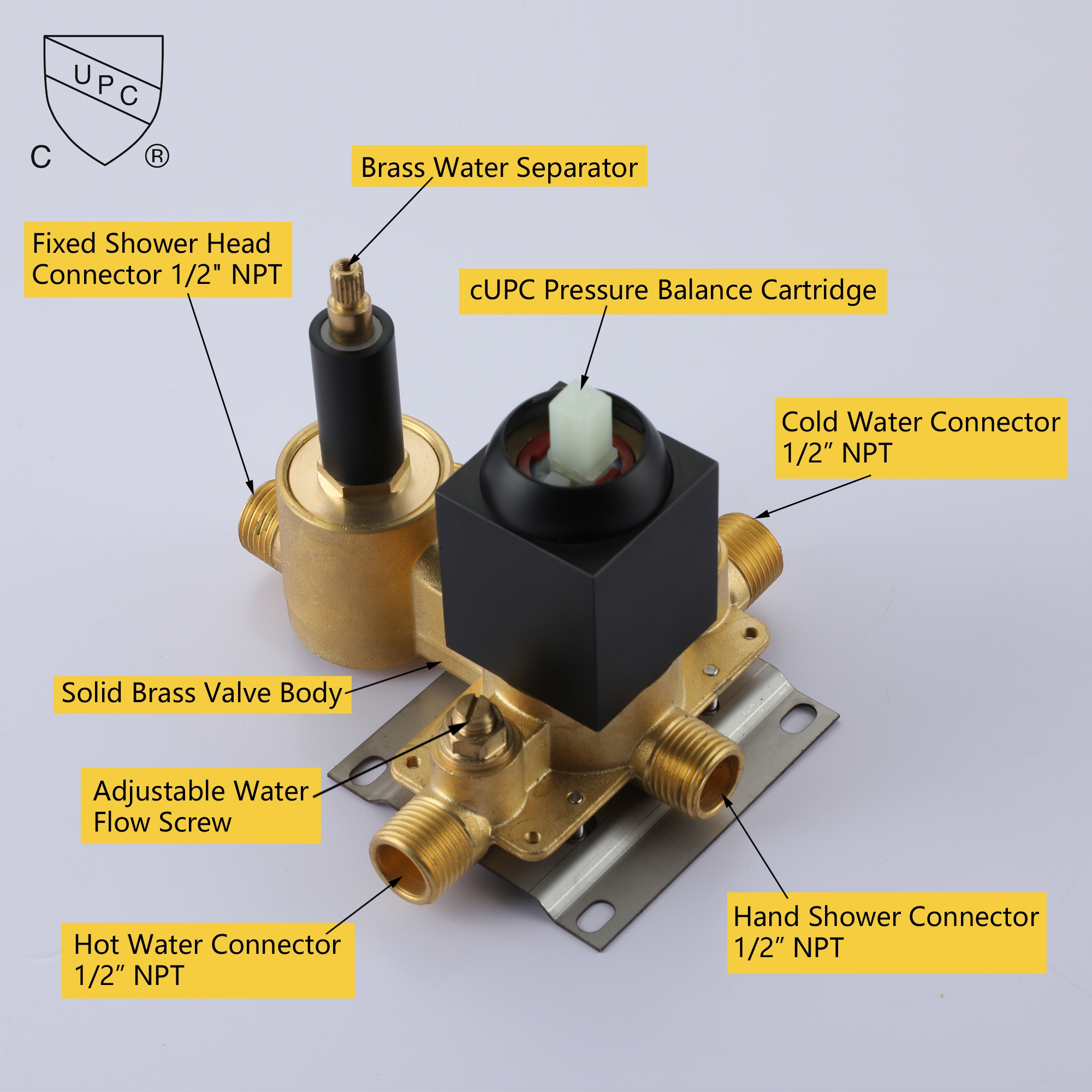 UPC
C ®

Brass Water Separator

Fixed Shower Head Connector 1/2" NPT

cUPC Pressure Balance Cartridge

Cold Water Connector 1/2″ NPT

Solid Brass Valve Body

Adjustable Water Flow Screw

Hot Water Connector 1/2″ NPT

Hand Shower Connector 1/2″ NPT