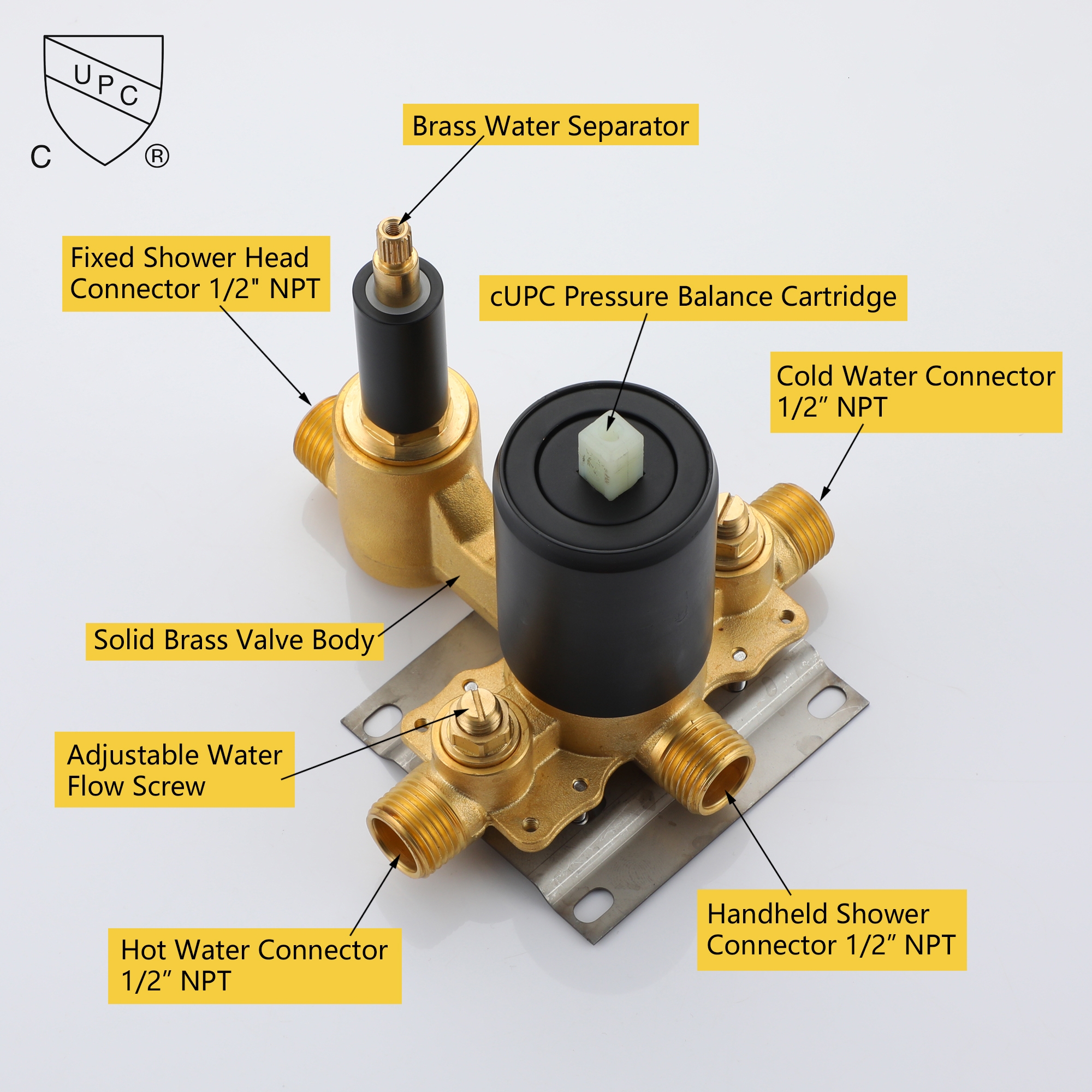 UPC
C ®

Brass Water Separator

Fixed Shower Head Connector 1/2" NPT

cUPC Pressure Balance Cartridge

Cold Water Connector 1/2″ NPT

Solid Brass Valve Body

Adjustable Water Flow Screw

Hot Water Connector 1/2″ NPT

Handheld Shower Connector 1/2″ NPT