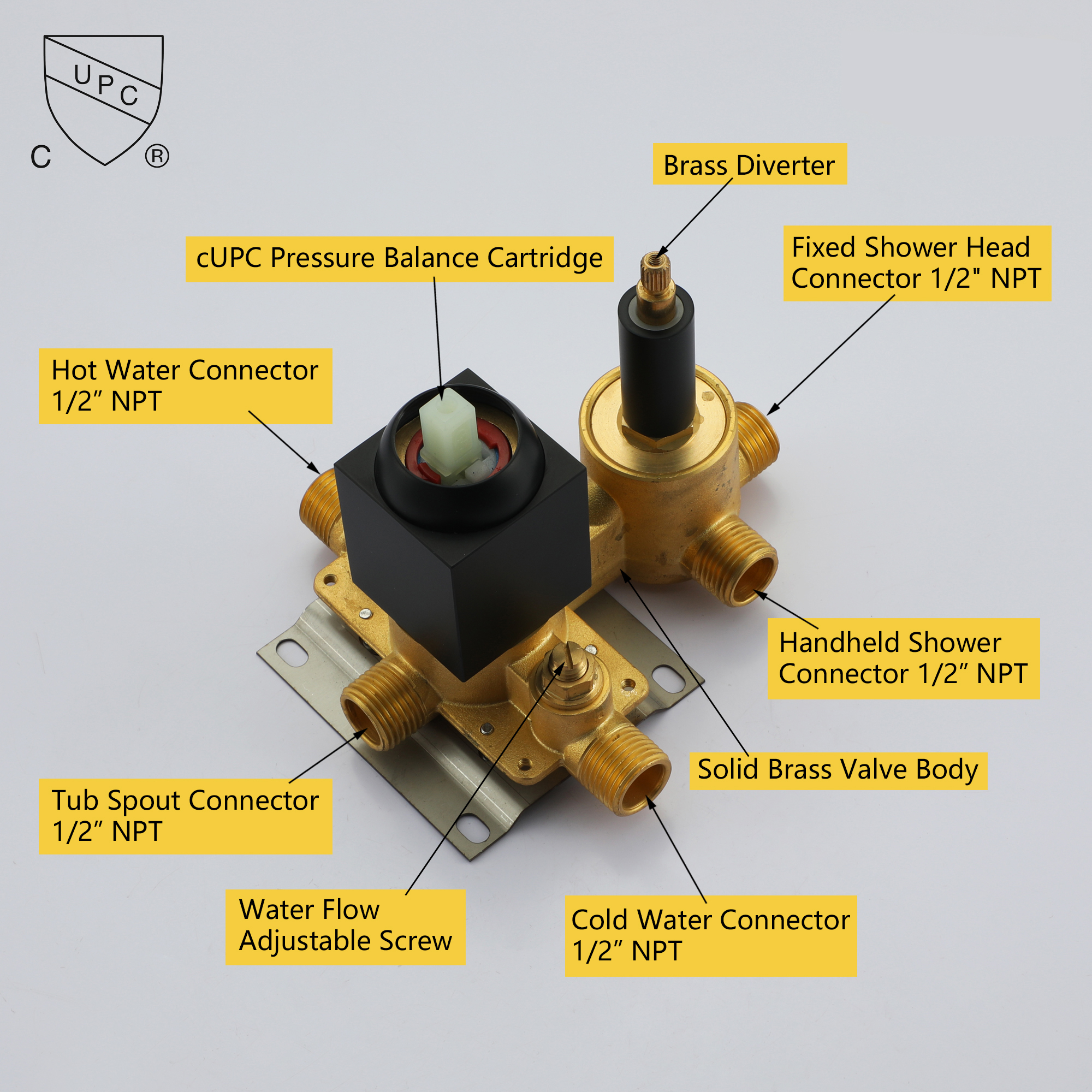 UPC
C ®

Brass Diverter

cUPC Pressure Balance Cartridge

Fixed Shower Head Connector 1/2" NPT

Hot Water Connector 1/2″ NPT

Handheld Shower Connector 1/2″ NPT

Solid Brass Valve Body

Tub Spout Connector 1/2″ NPT

Water Flow Adjustable Screw

Cold Water Connector 1/2″ NPT